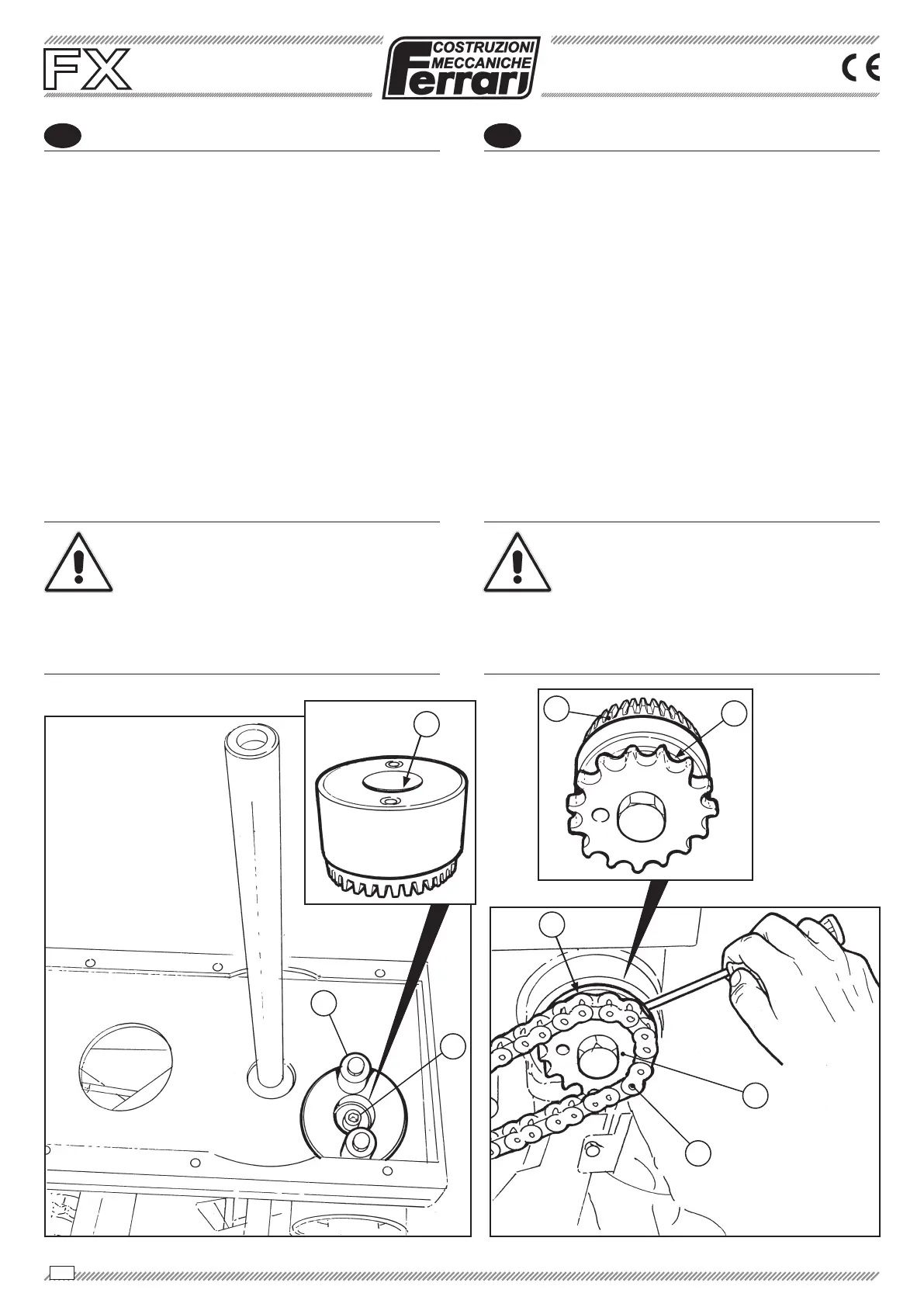 FX

COSTRUZIONI MECCANICHE Ferrari

CE