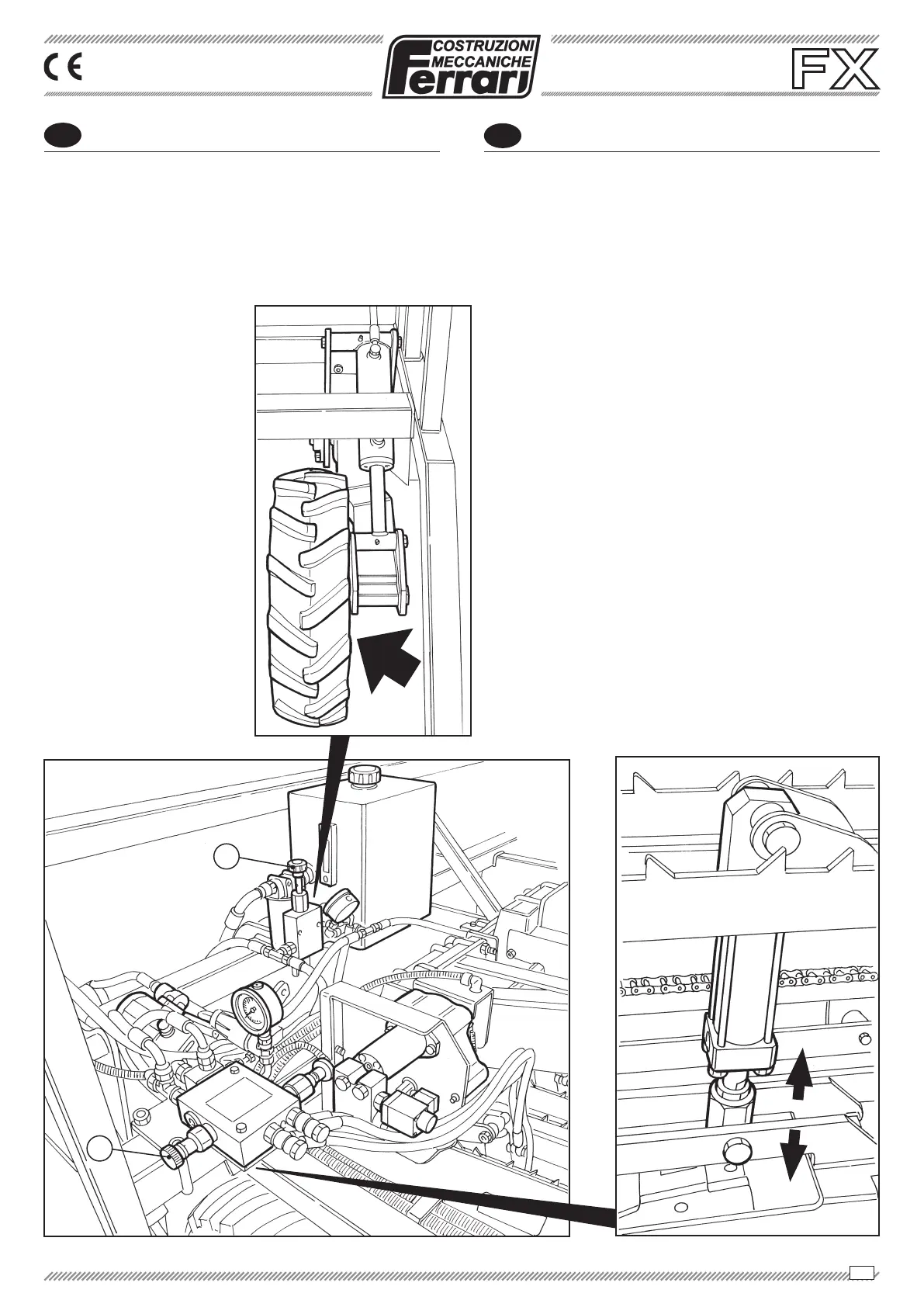 CE

COSTRUZIONI MECCANICHE Ferrari

FX