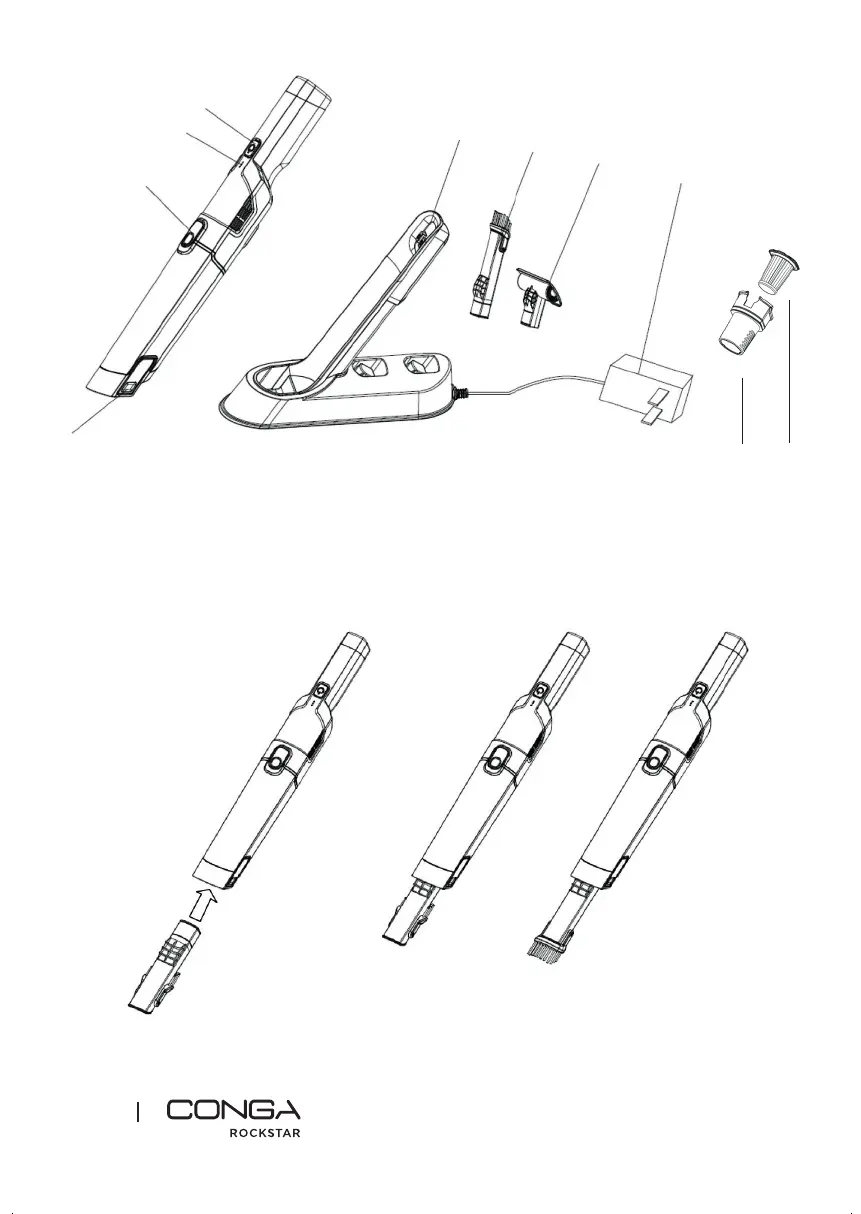 CONGA
ROCKSTAR