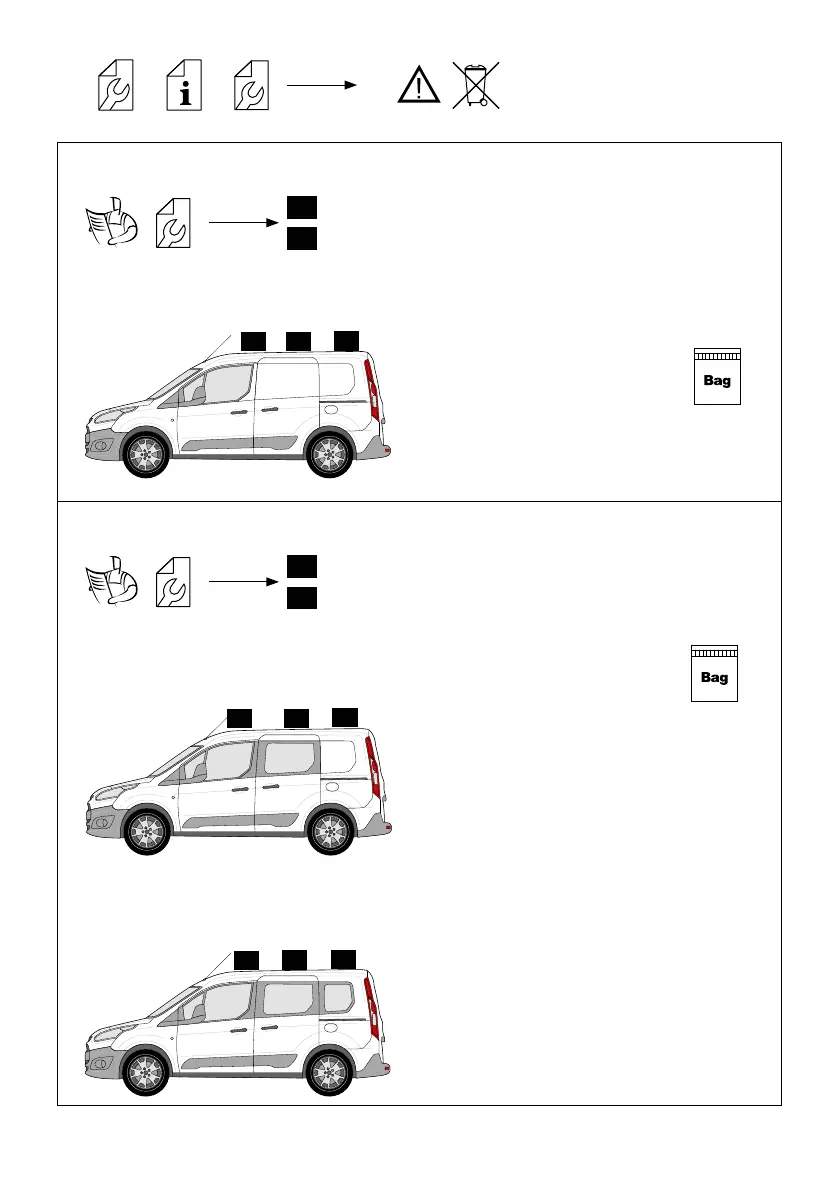 Bag

Bag