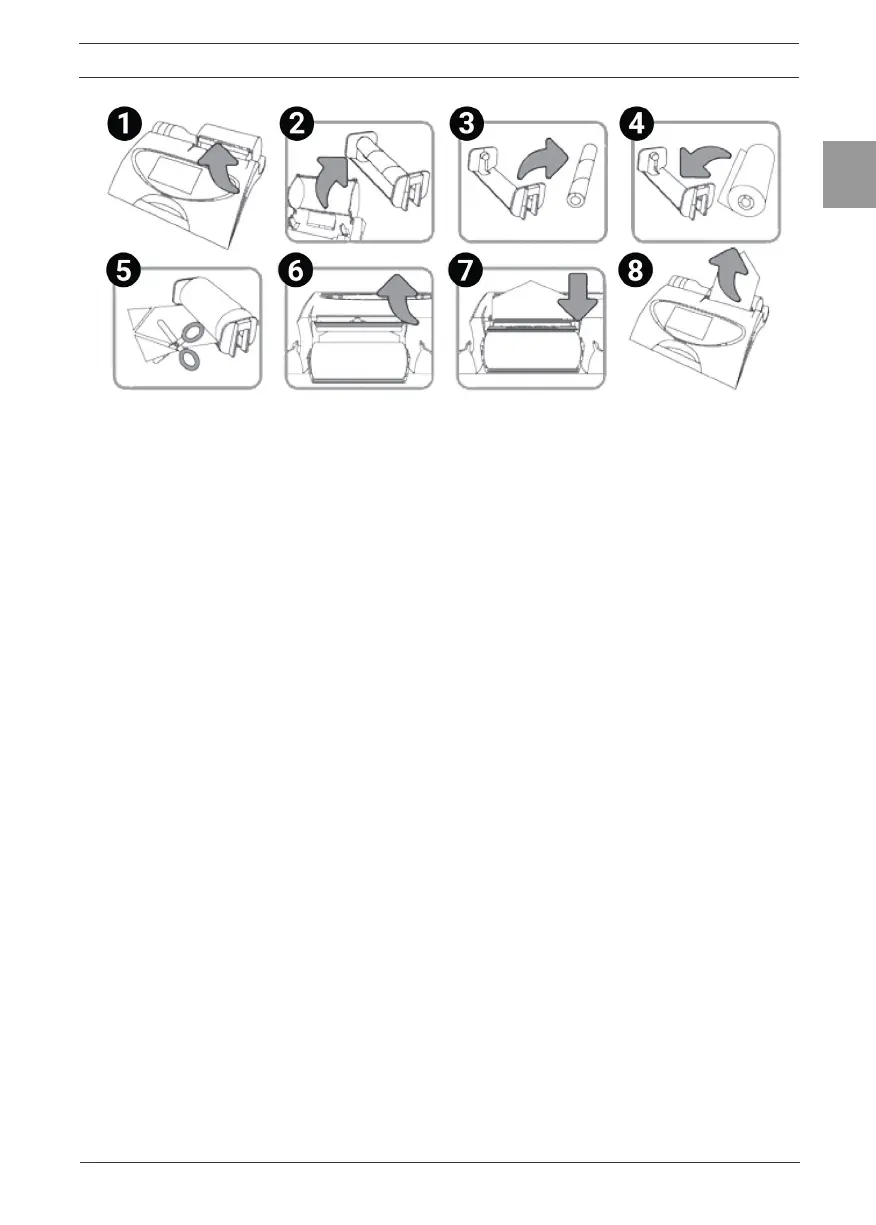 1
2
3
4
5
6
7
8