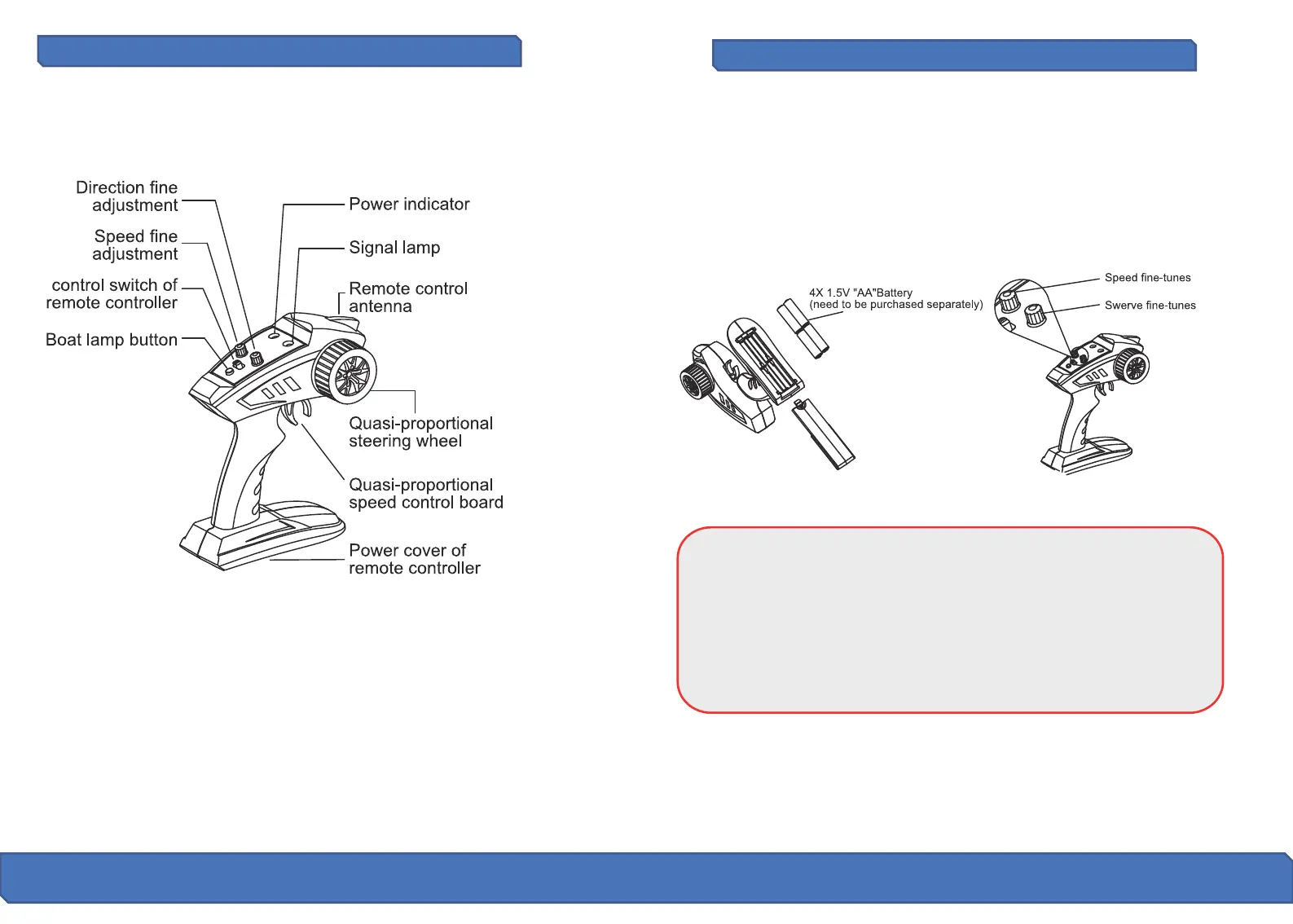 Direction fine adjustment

Speed fine adjustment

control switch of remote controller

Boat lamp button

Power indicator

Signal lamp

Remote control antenna

Quasi-proportional steering wheel

Quasi-proportional speed control board

Power cover of remote controller

4X 1.5V "AA"Battery (need to be purchased separately)

Speed fine-tunes

Swerve fine-tunes