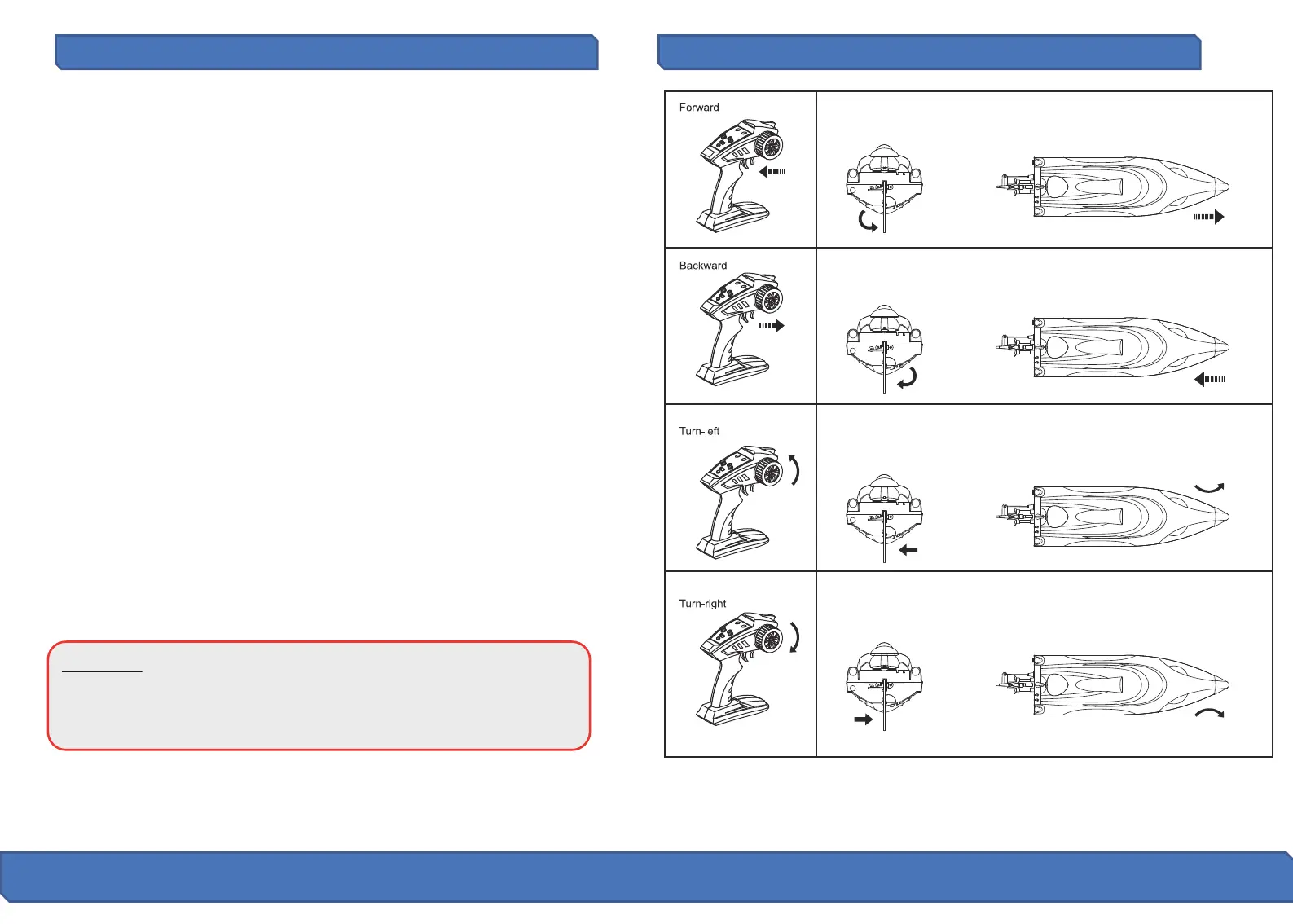 Forward

Backward

Turn-left

Turn-right