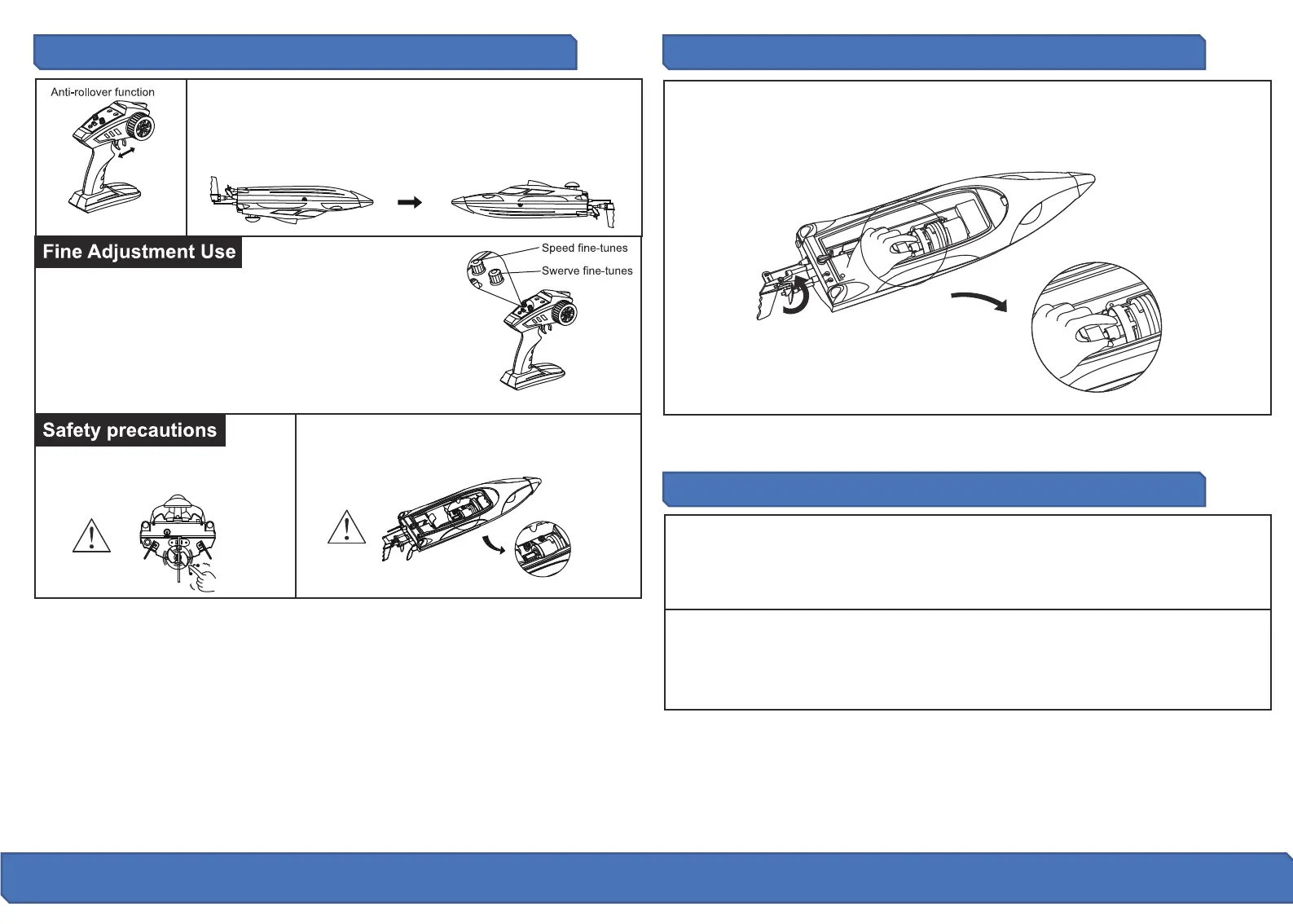 Anti-rollover function

Fine Adjustment Use

Speed fine-tunes

Swerve fine-tunes

Safety precautions