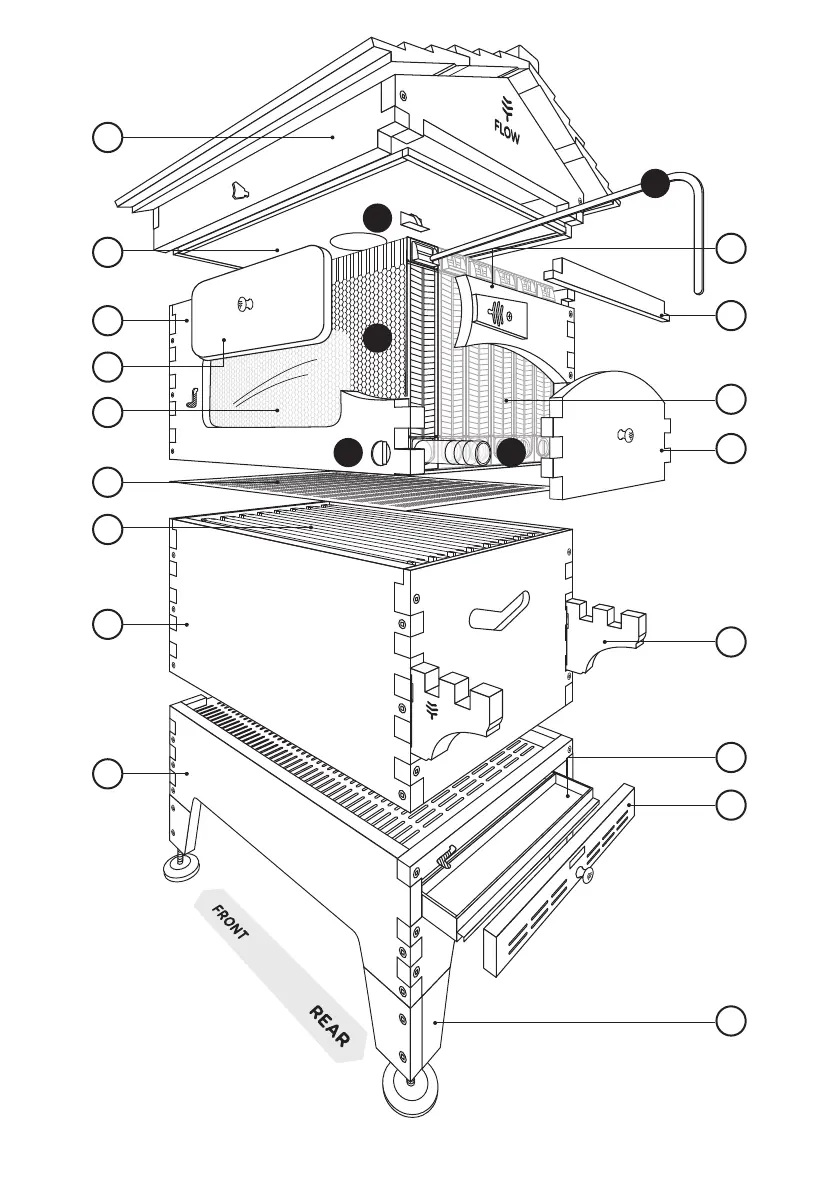 FLOW

FRONT

REAR