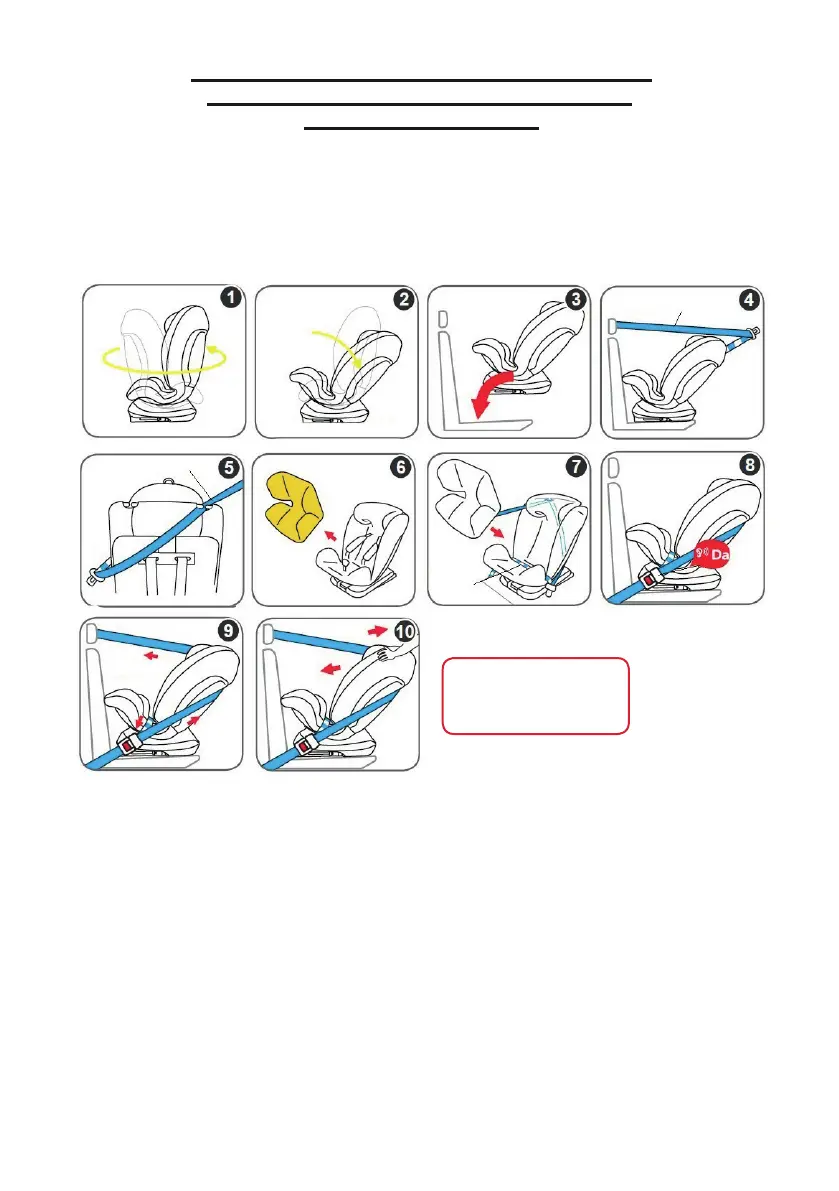 1

2

3

4

5

6

7

8

Da

9

10