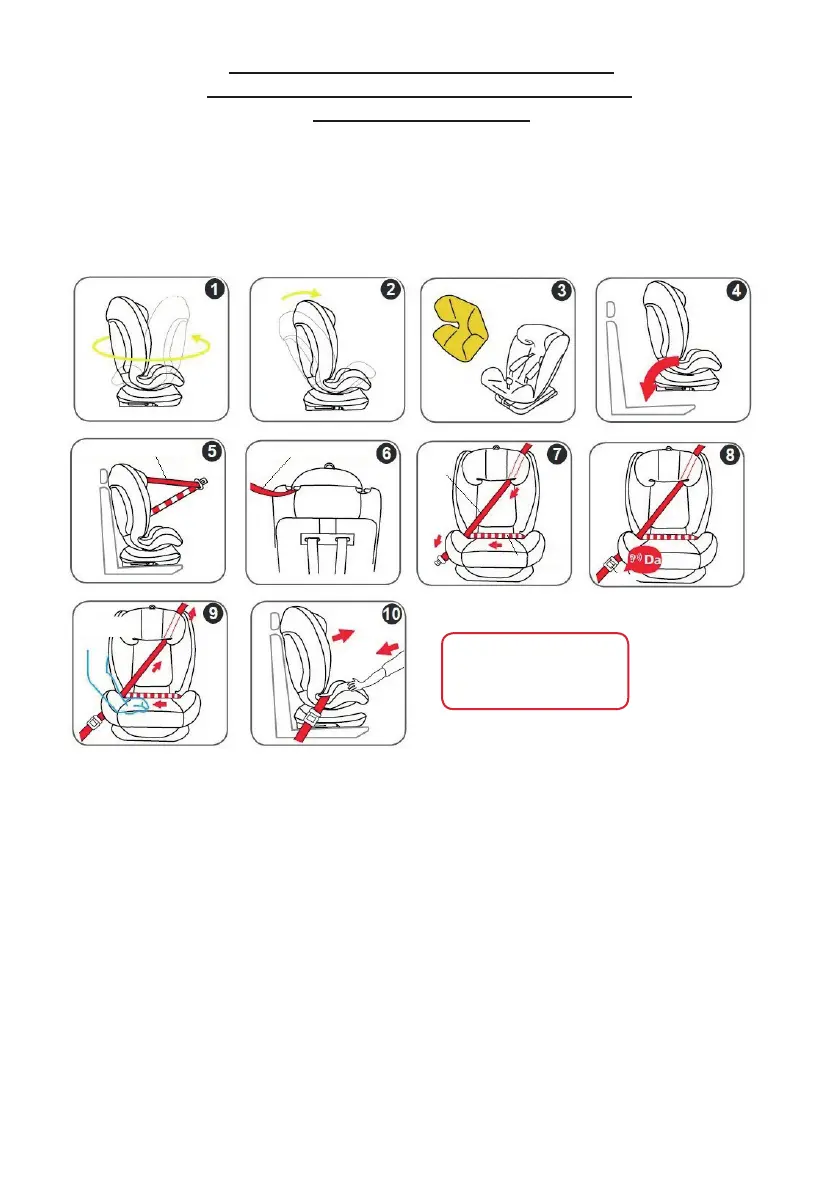 1

2

3

4

5

6

7

8

Da

9

10