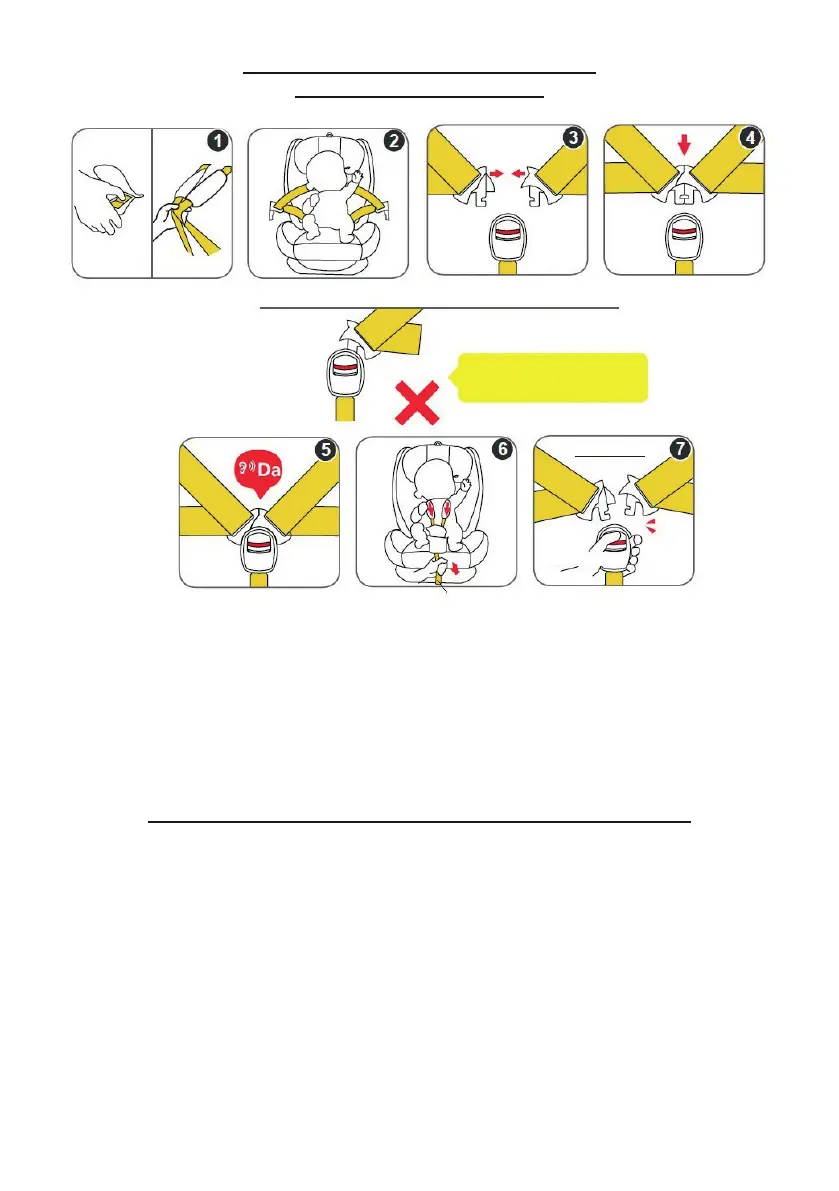 1

2

3

4

5

Da

6

7