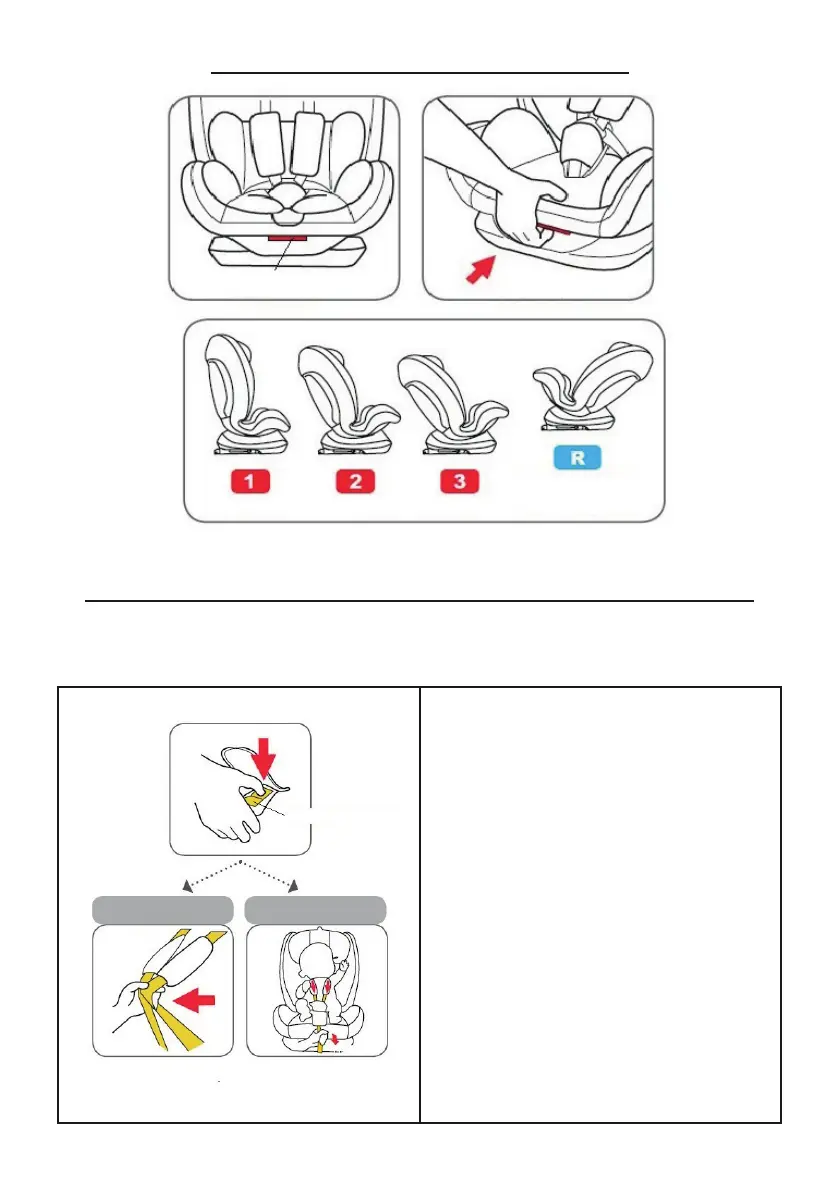 1 2 3 R