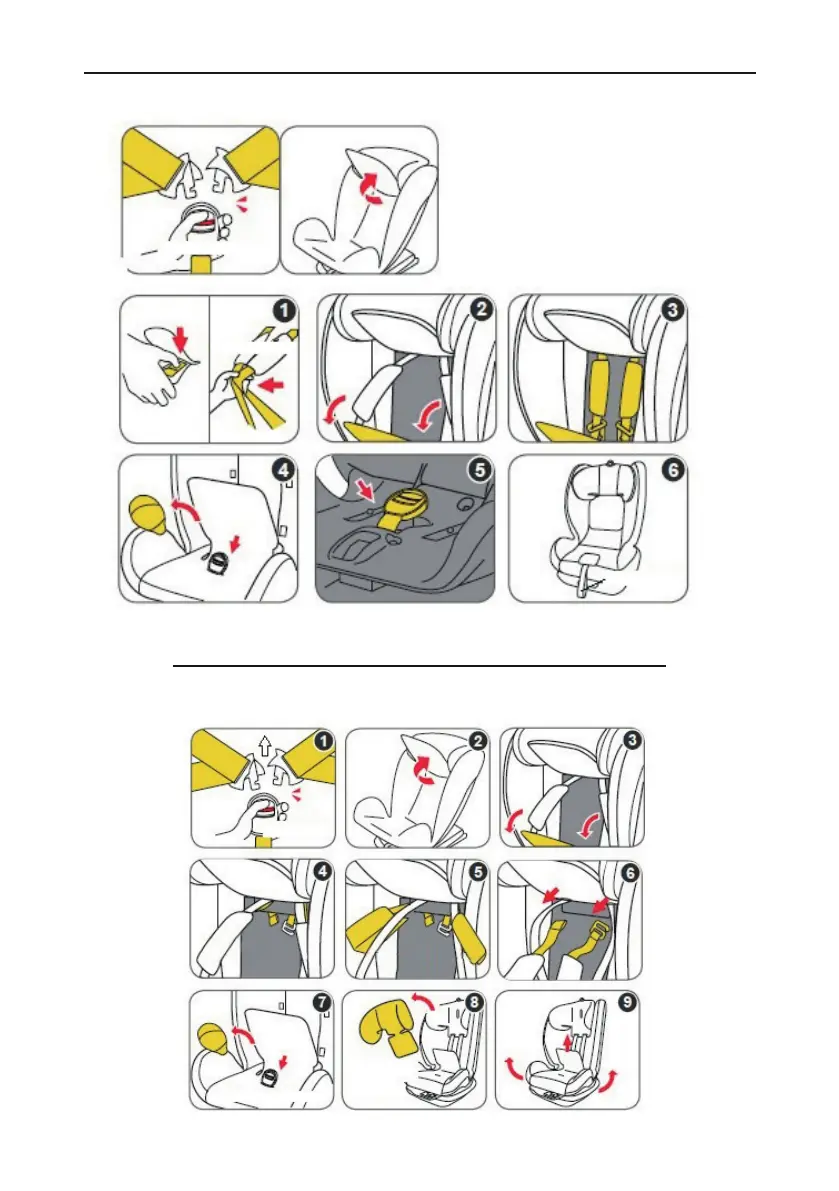 1

2

3

4

5

6

1

2

3

4

5

6

7

8

9