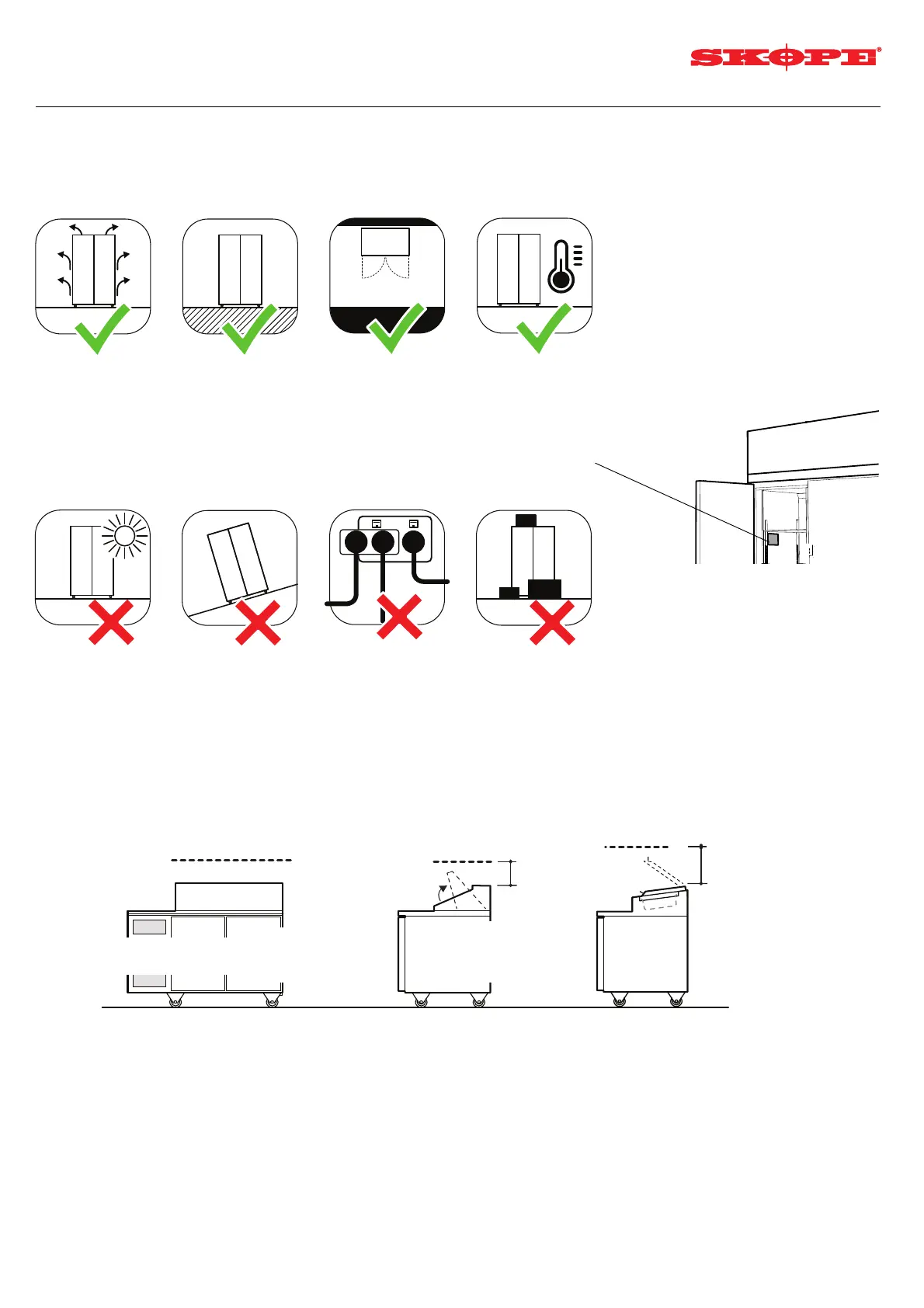 SKOPE®