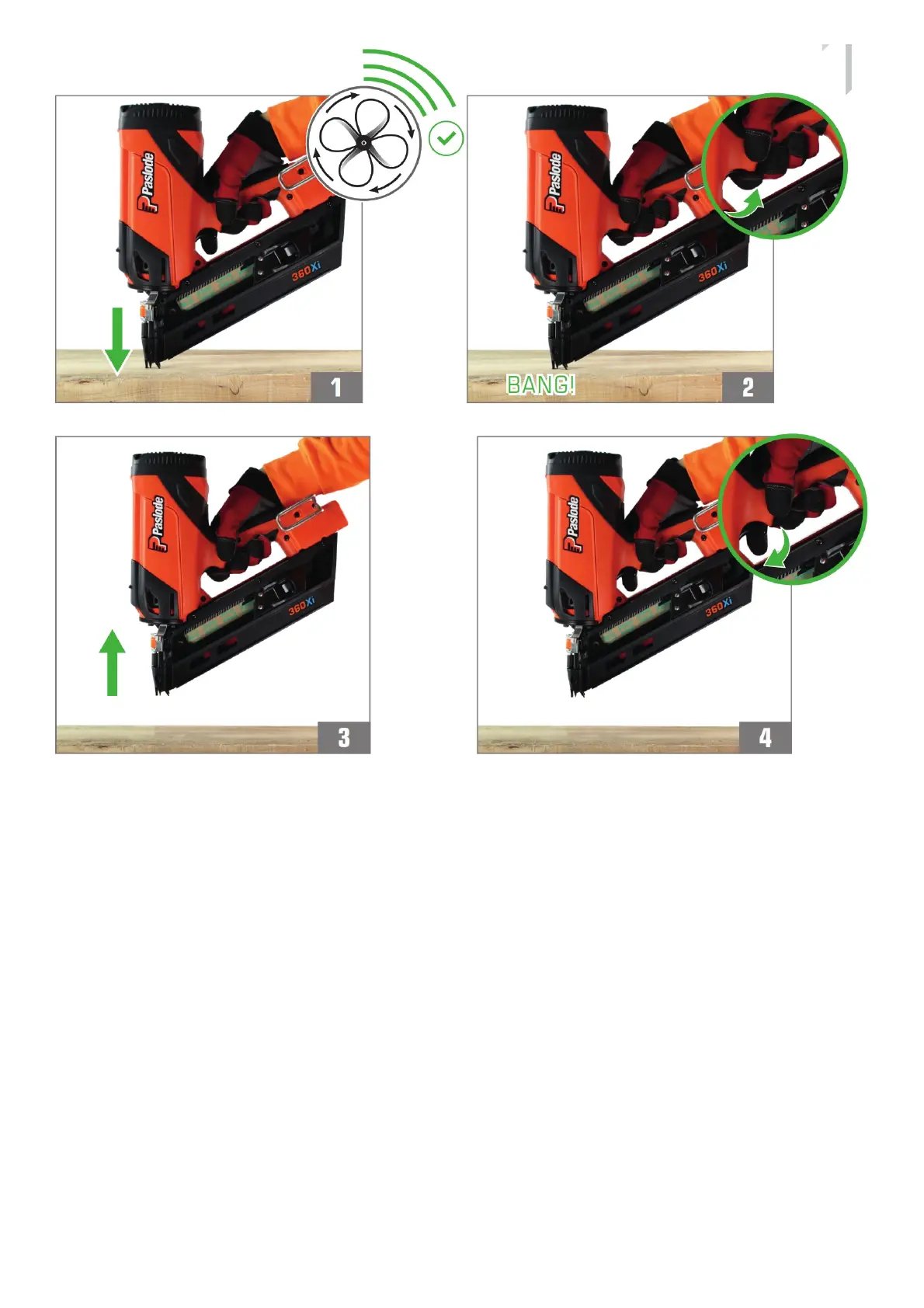 Paslode
360Xi
1

Paslode
360Xi
BANG!
2

Paslode
360Xi
3

Paslode
360Xi
4