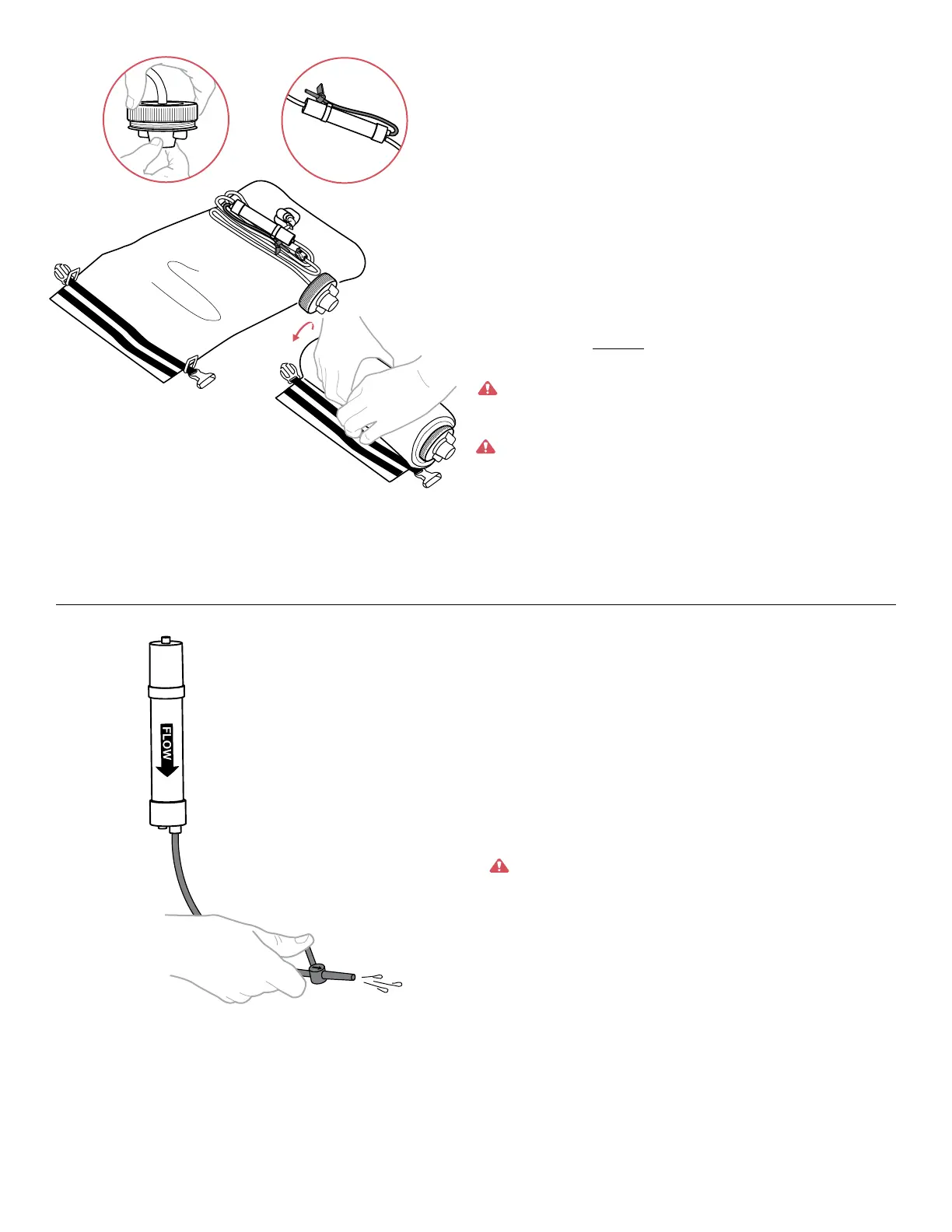 FLOW