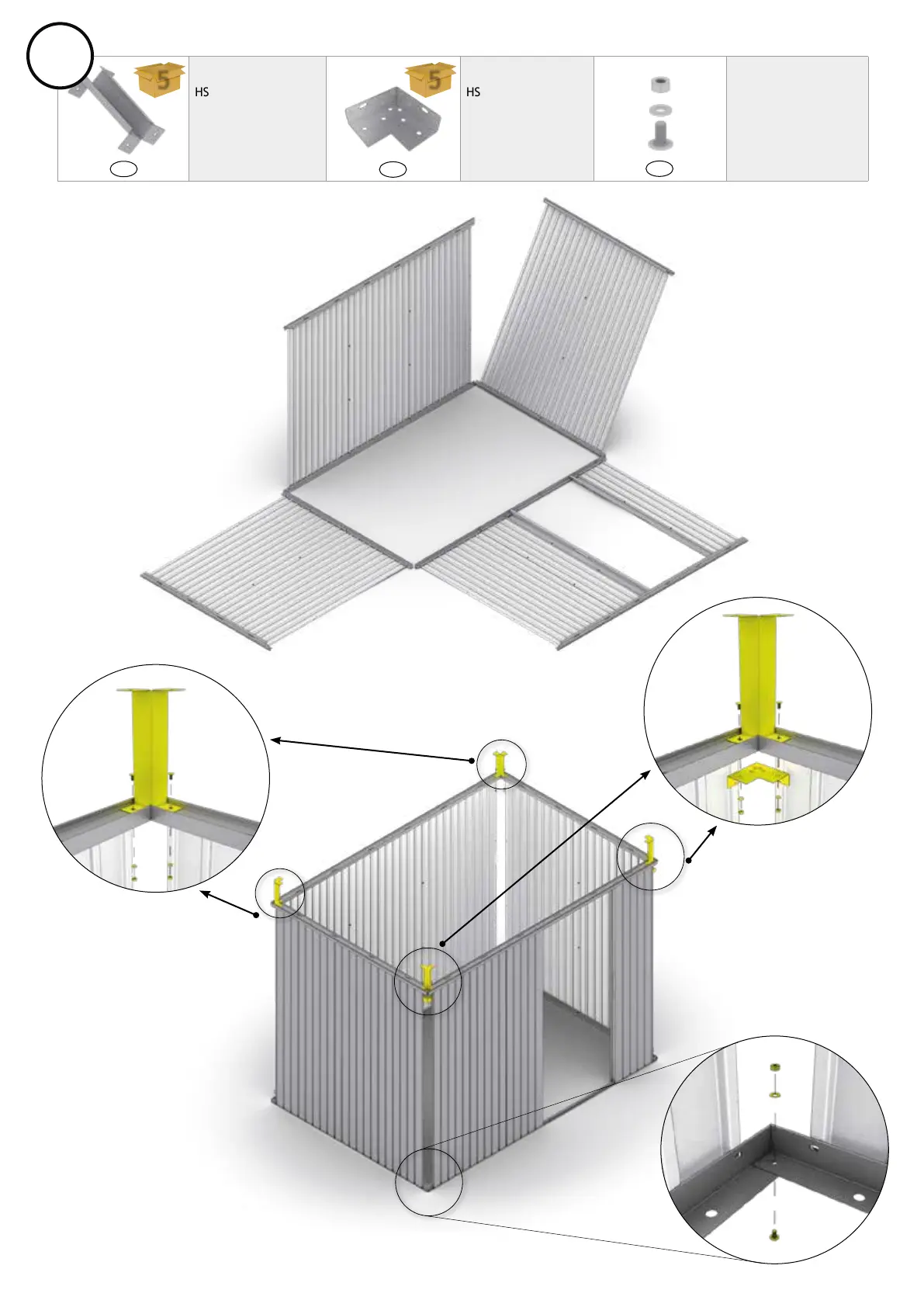 5 HS

5 HS