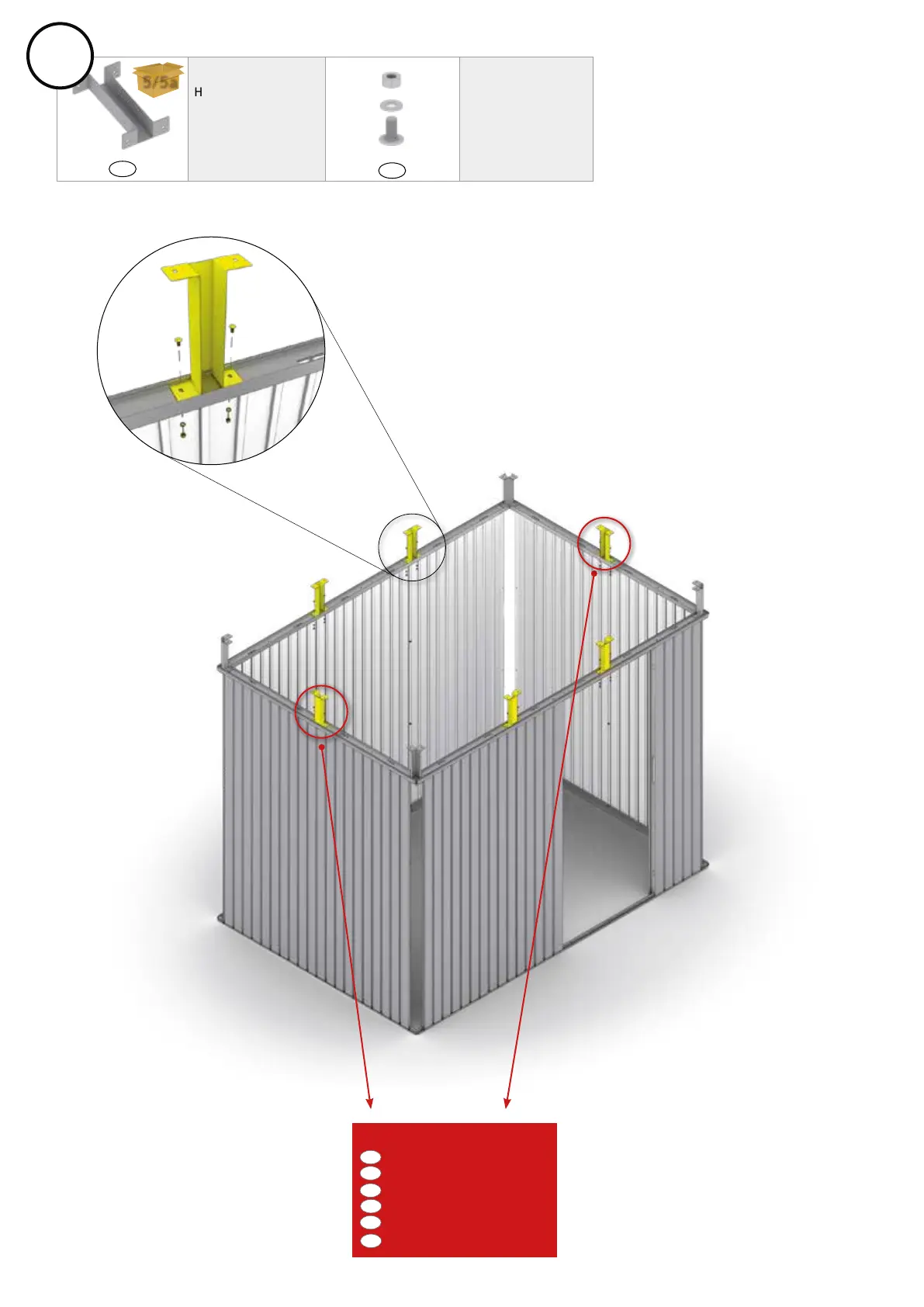 5/5a

H