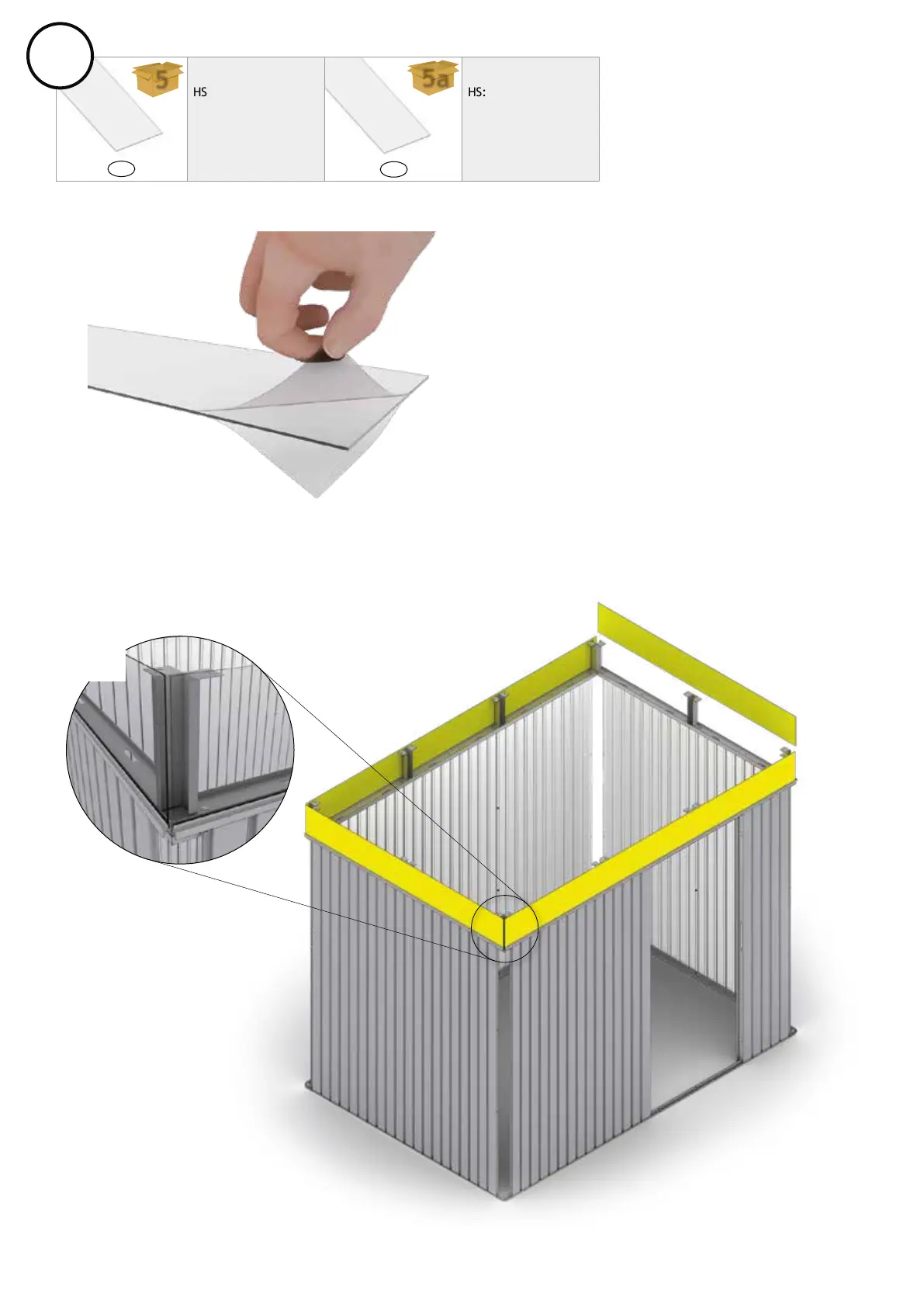 5

HS

5a

HS: