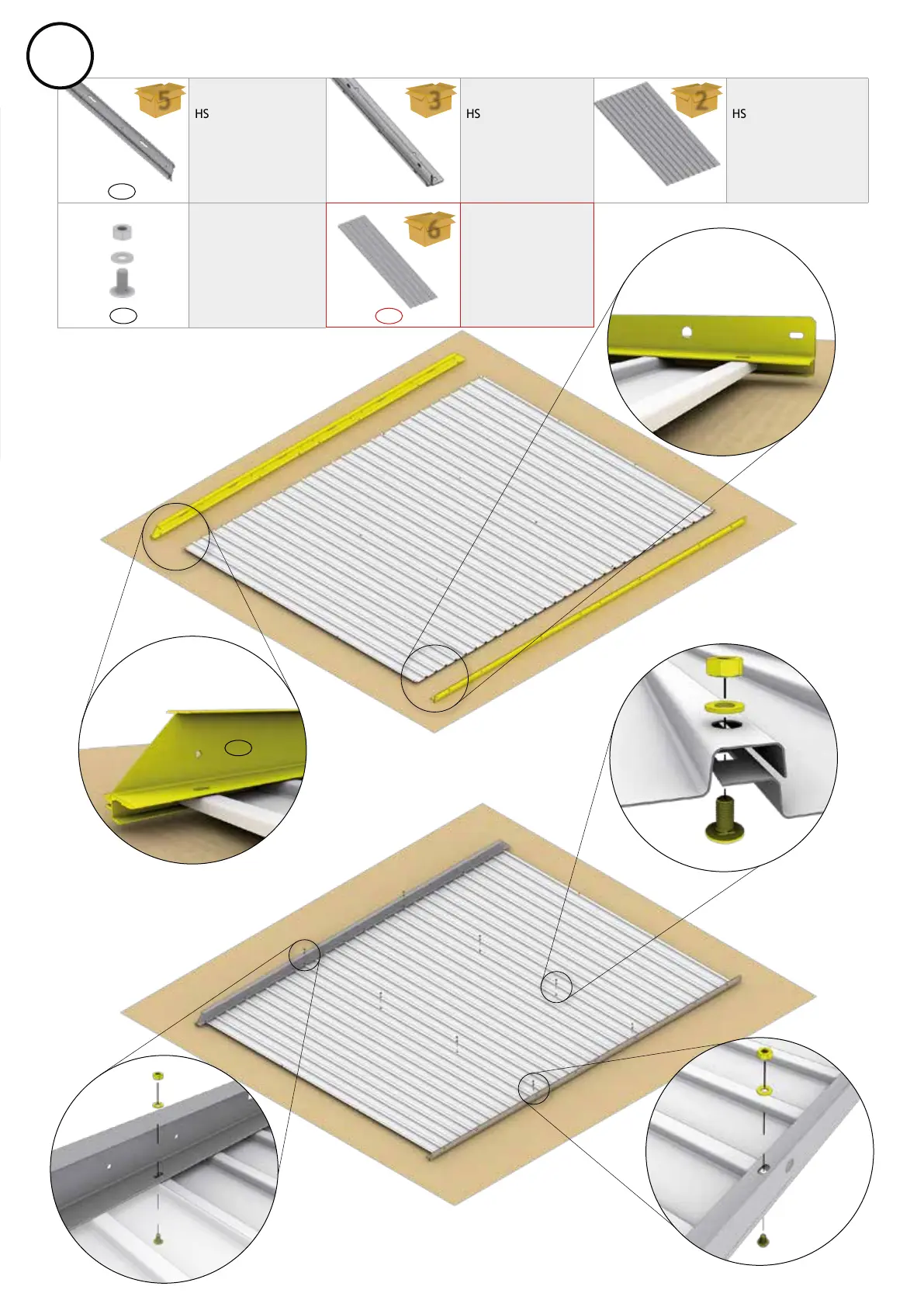 5
HS
3
HS
2
HS
6