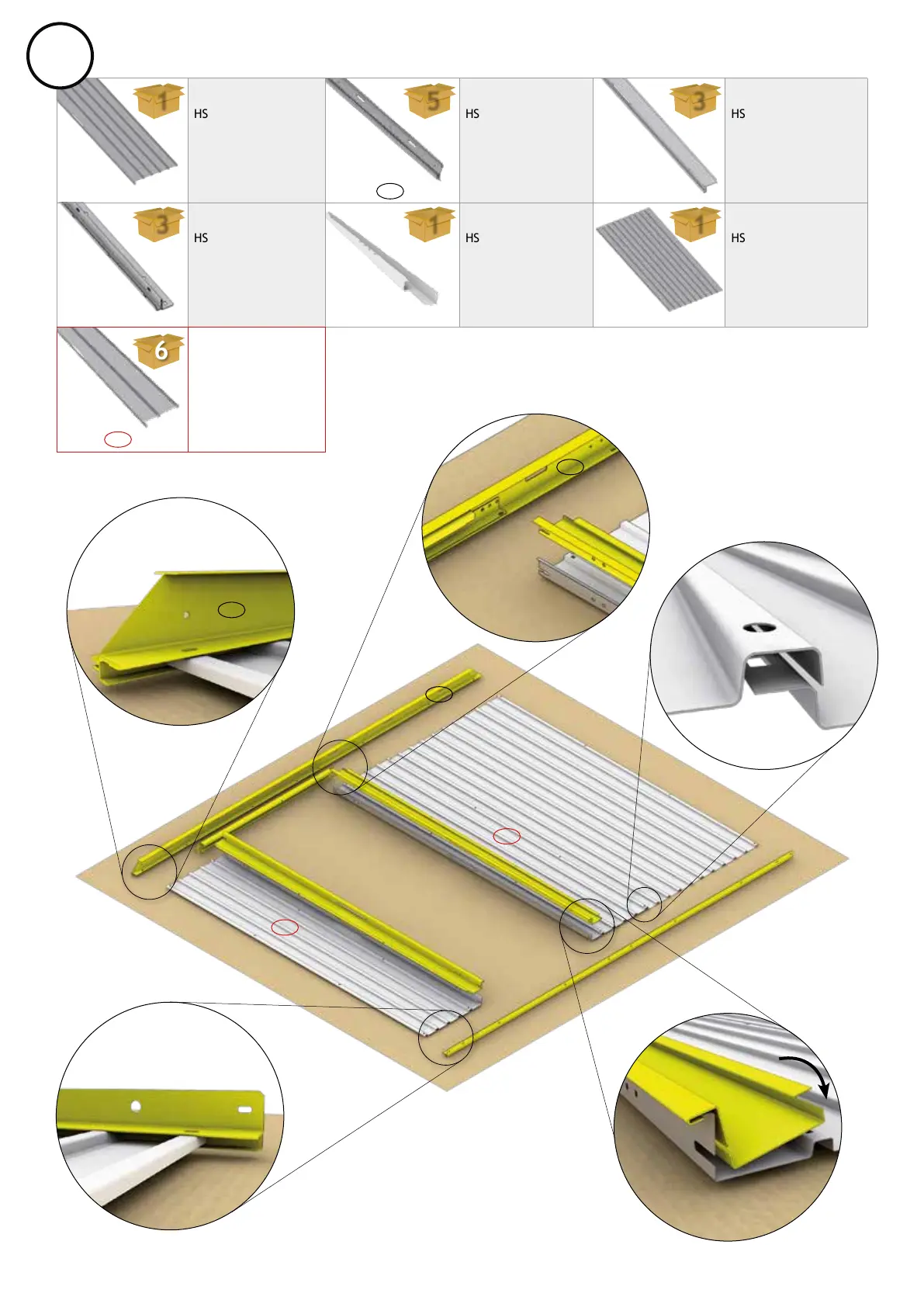 1 HS

5 HS

3 HS

3 HS

1 HS

1 HS

6