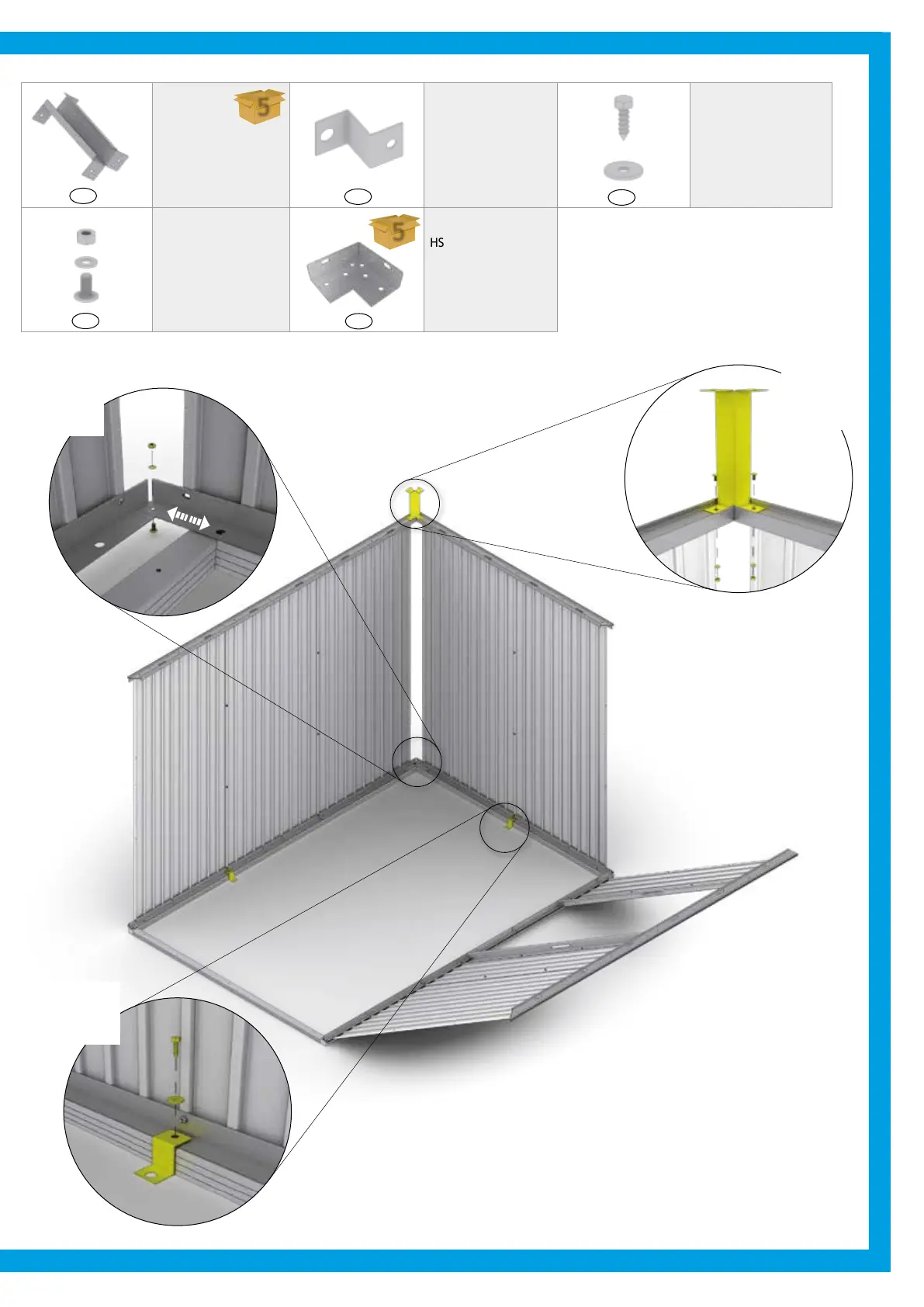 5

5

HS