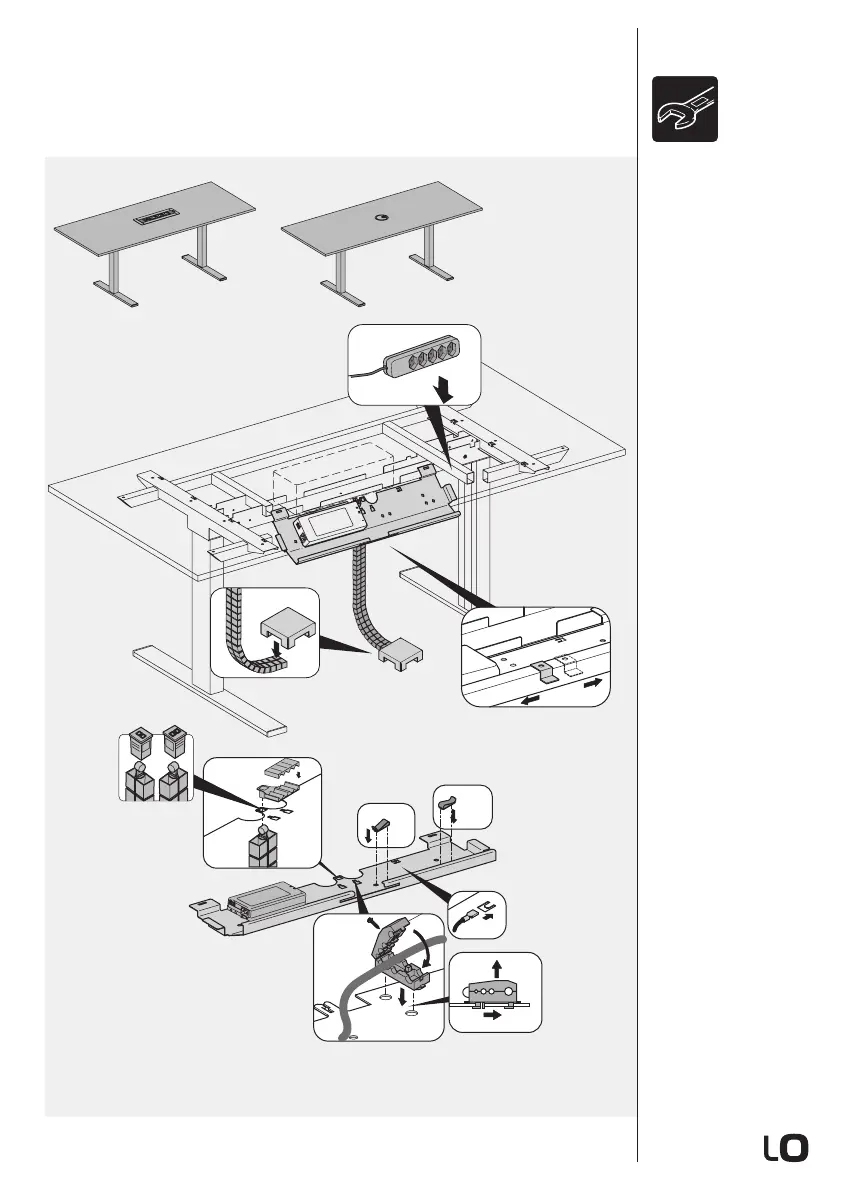 LO