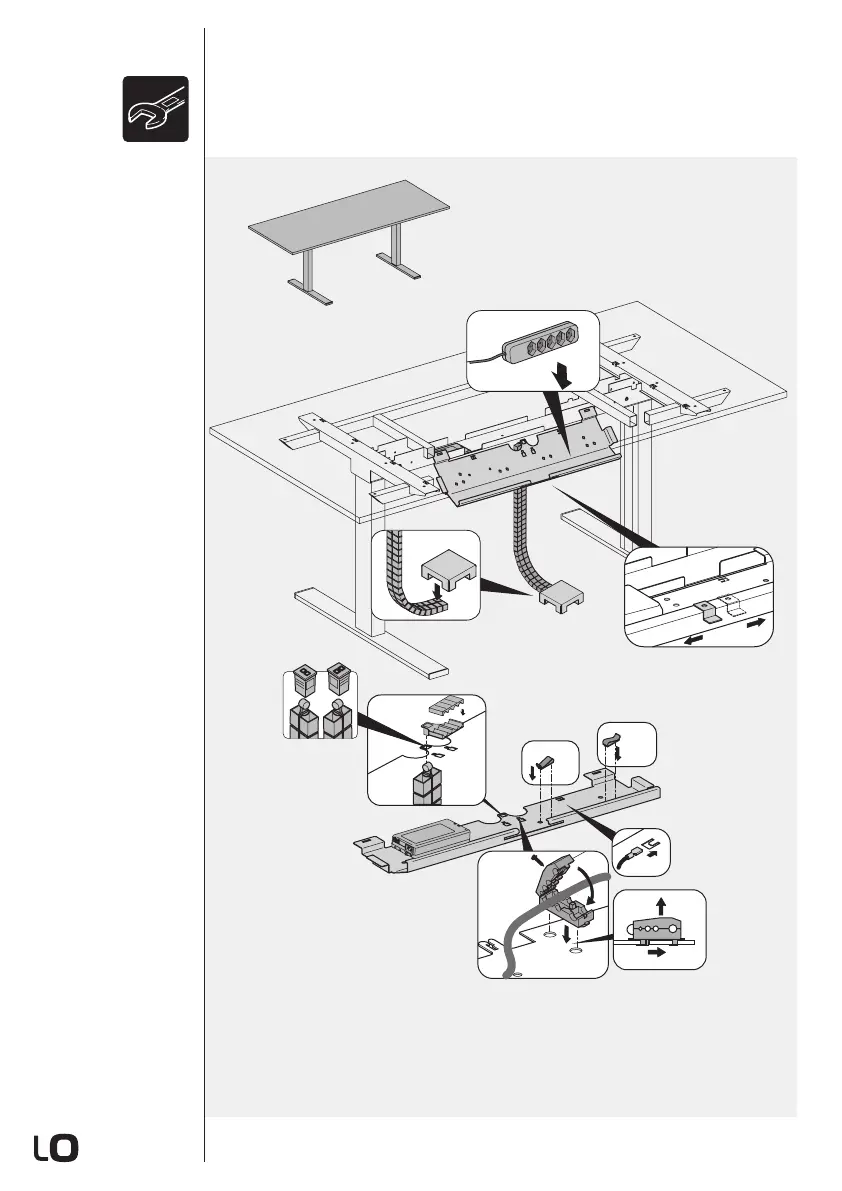 LO