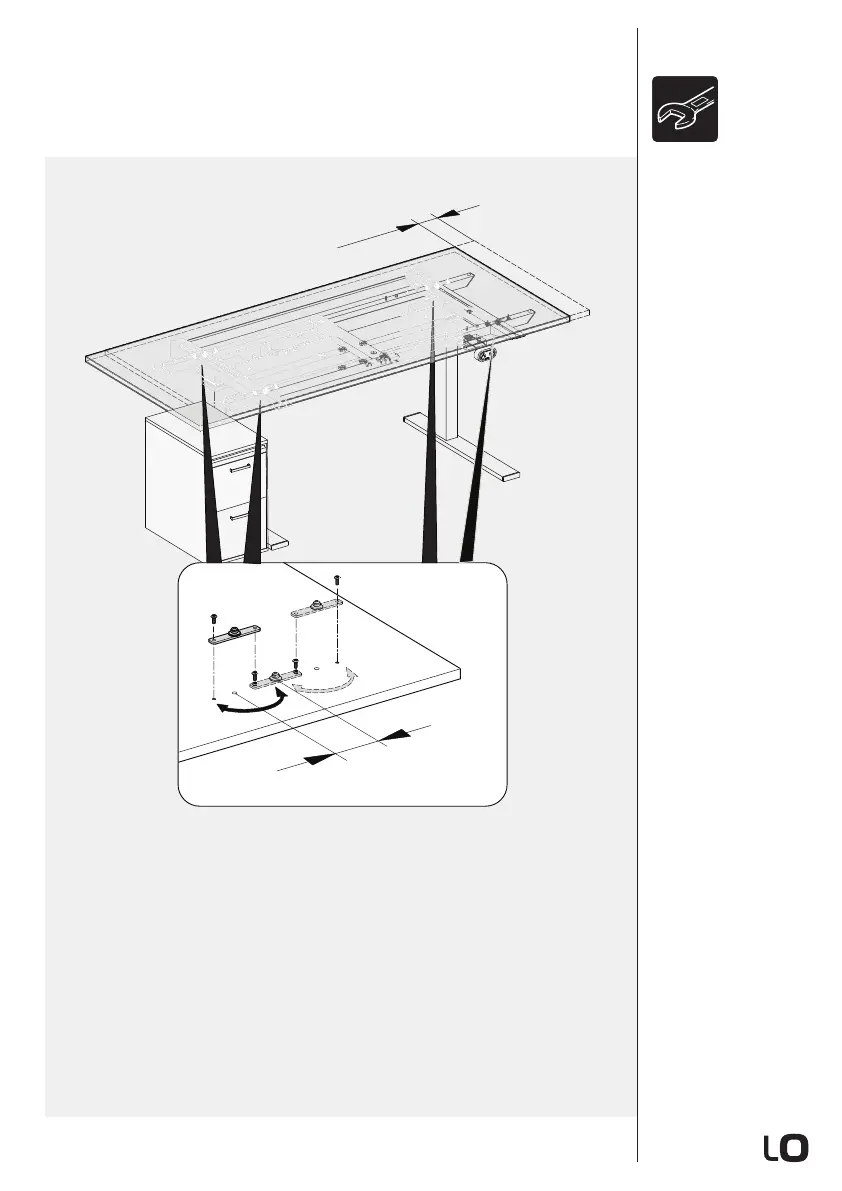 LO