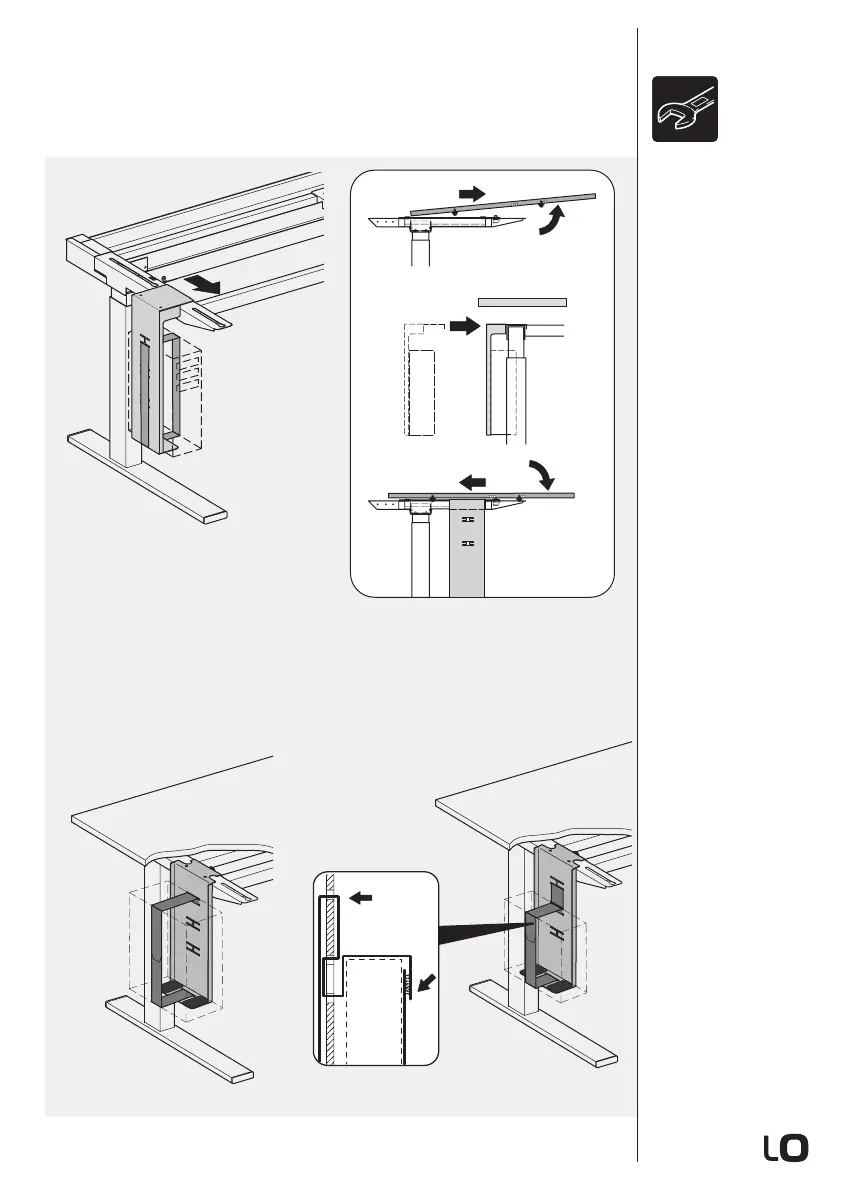 LO