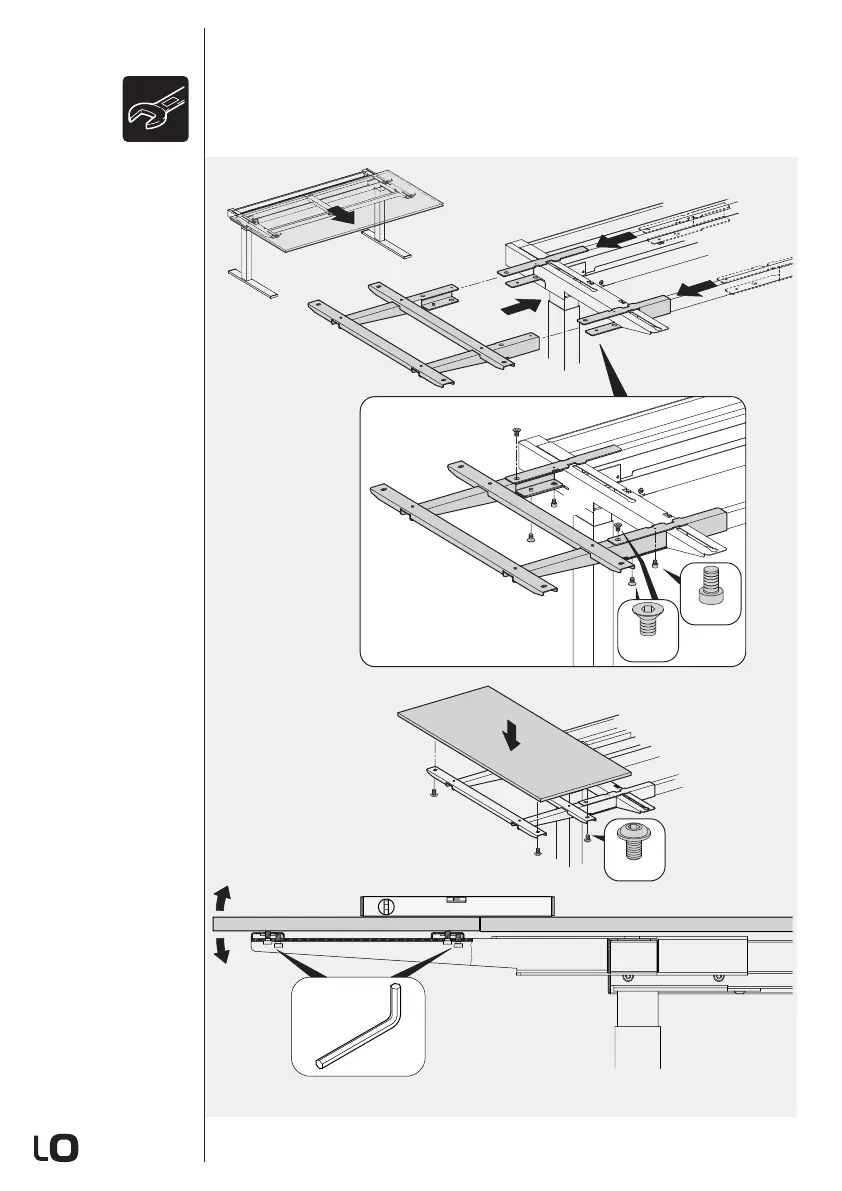 LO