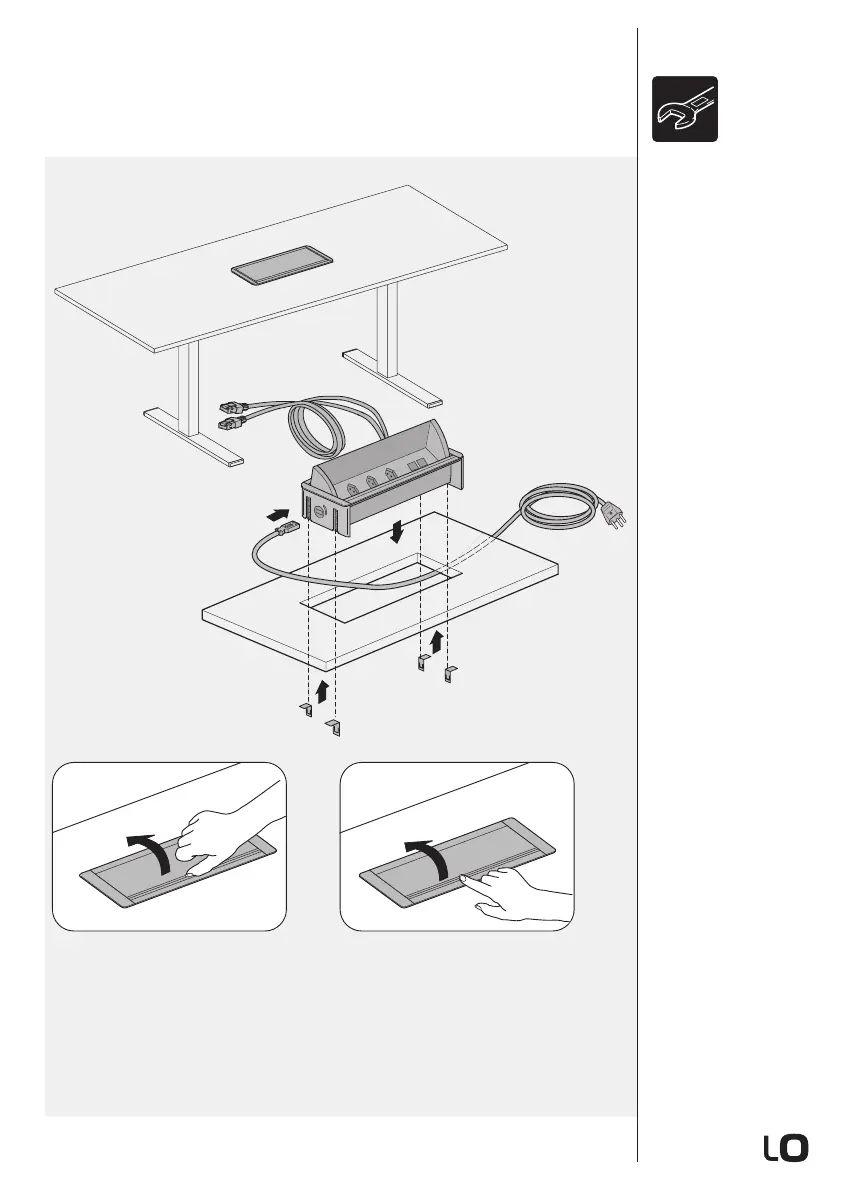 LO