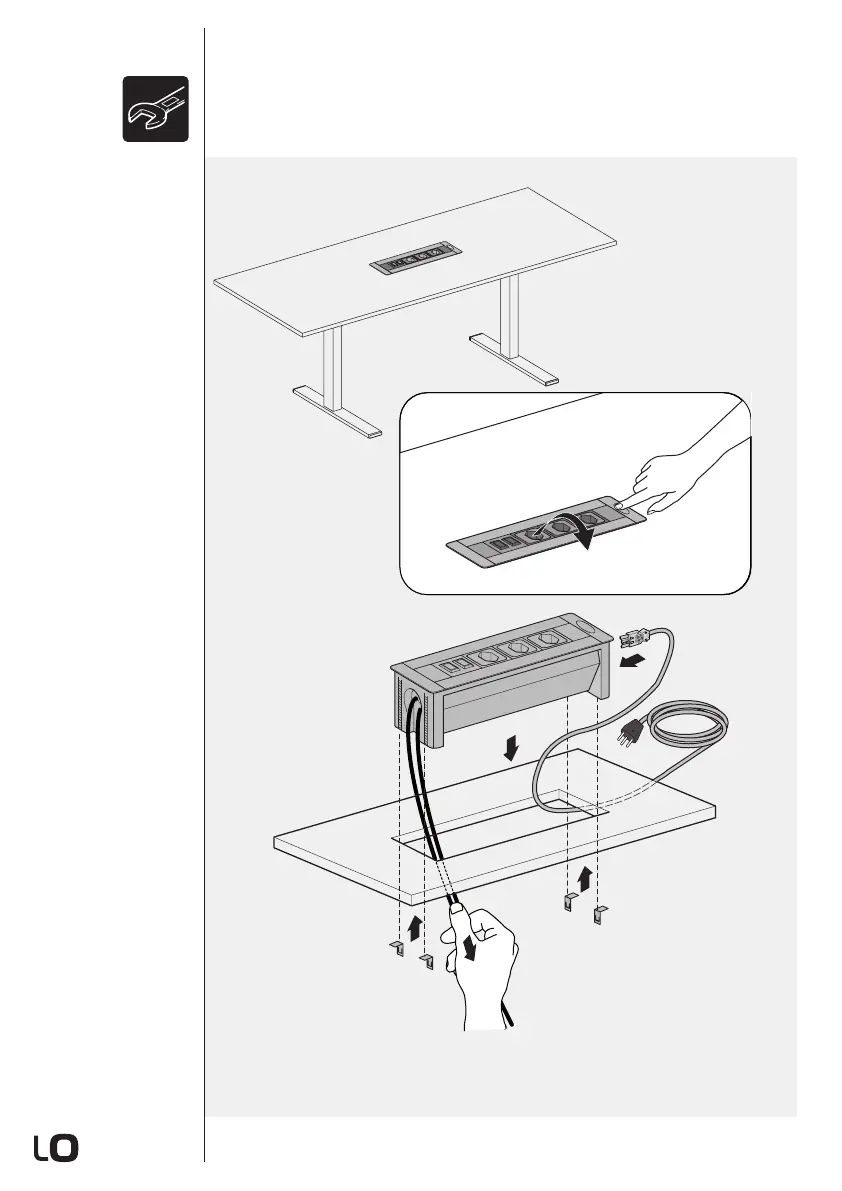 LO