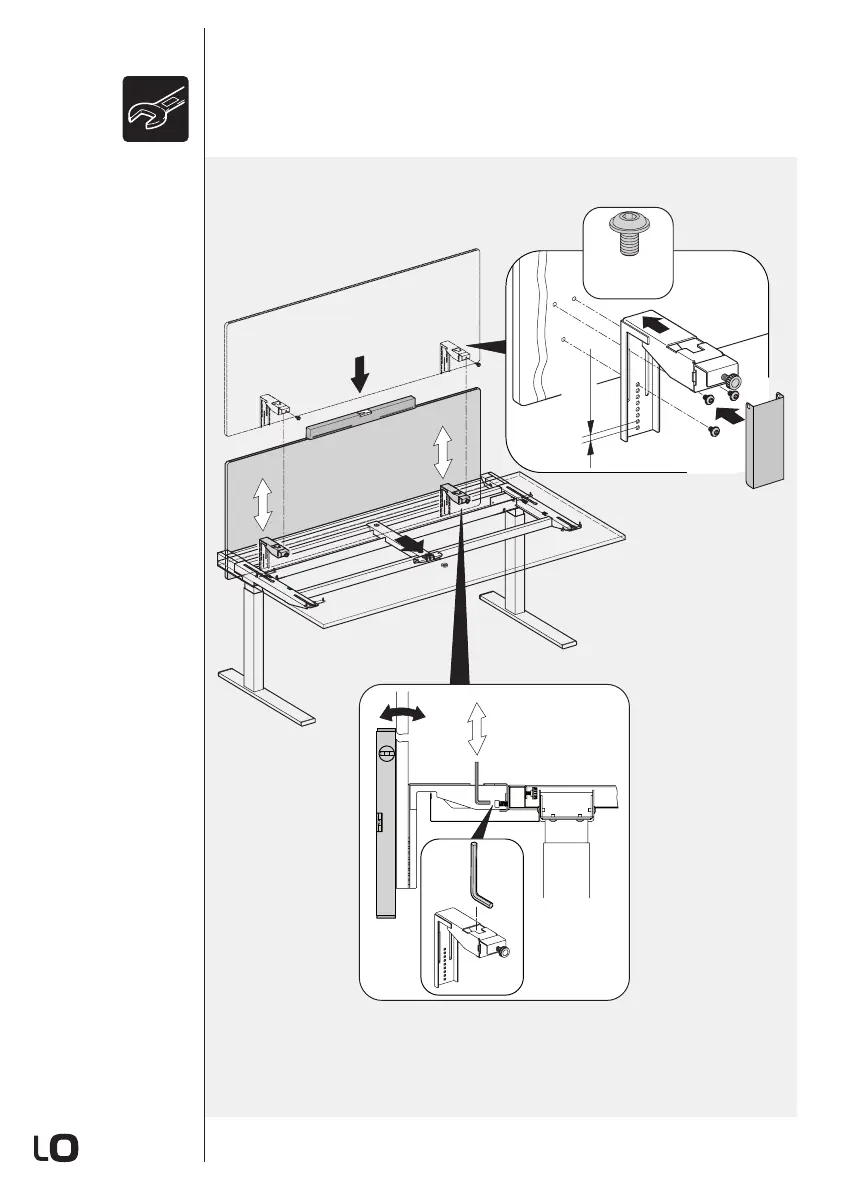 LO