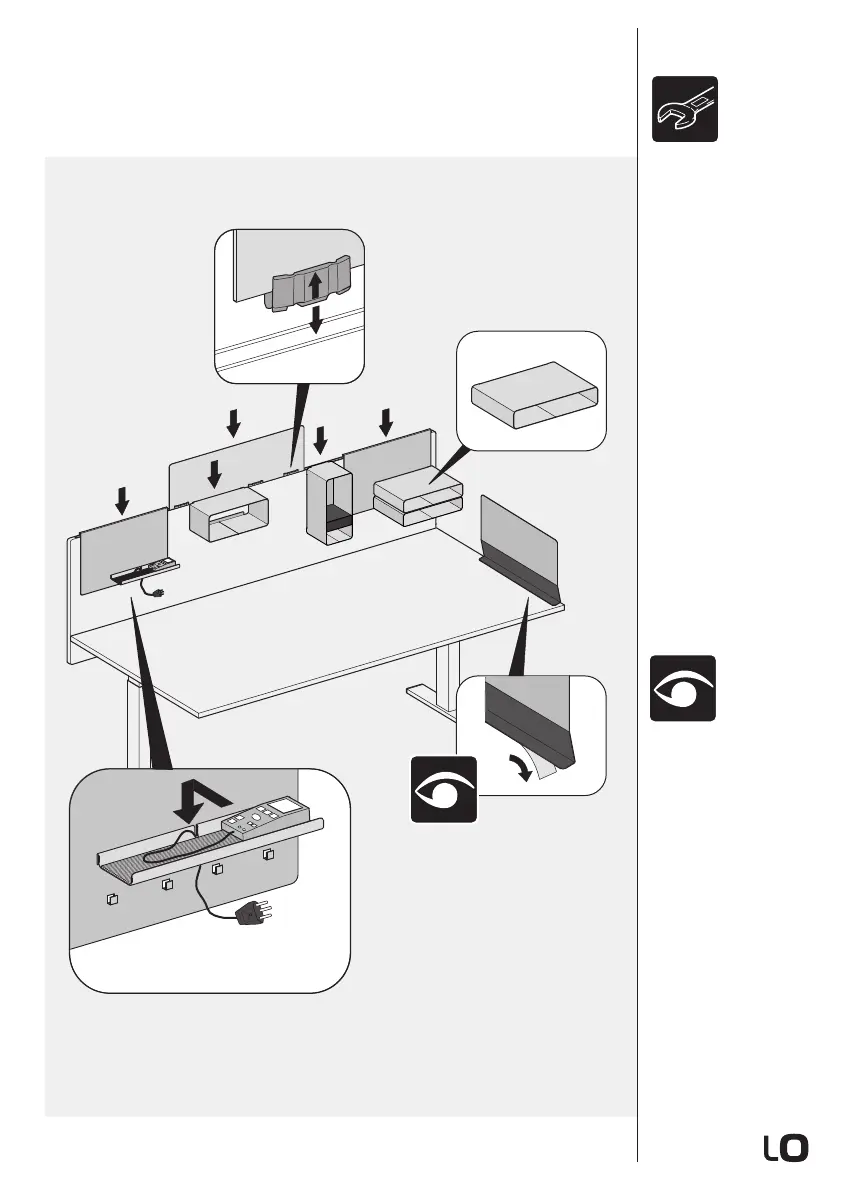 LO