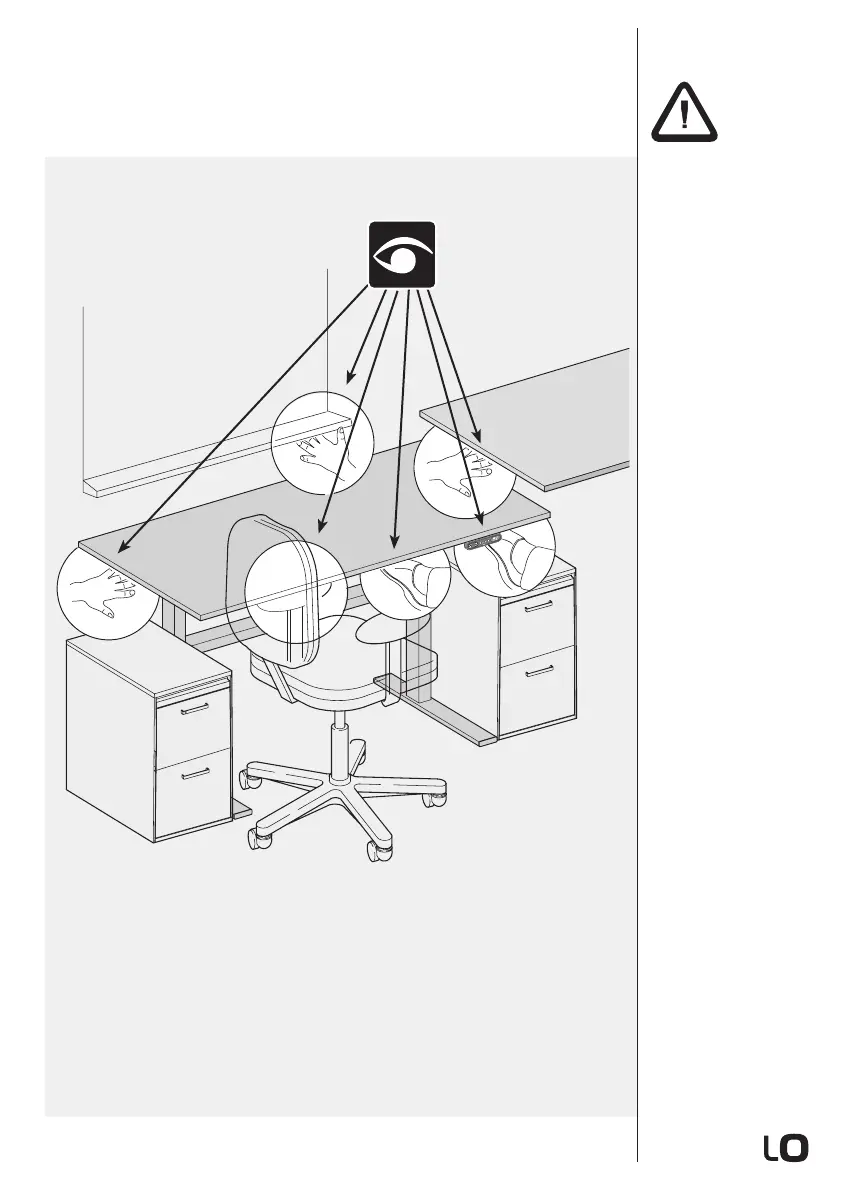 LO