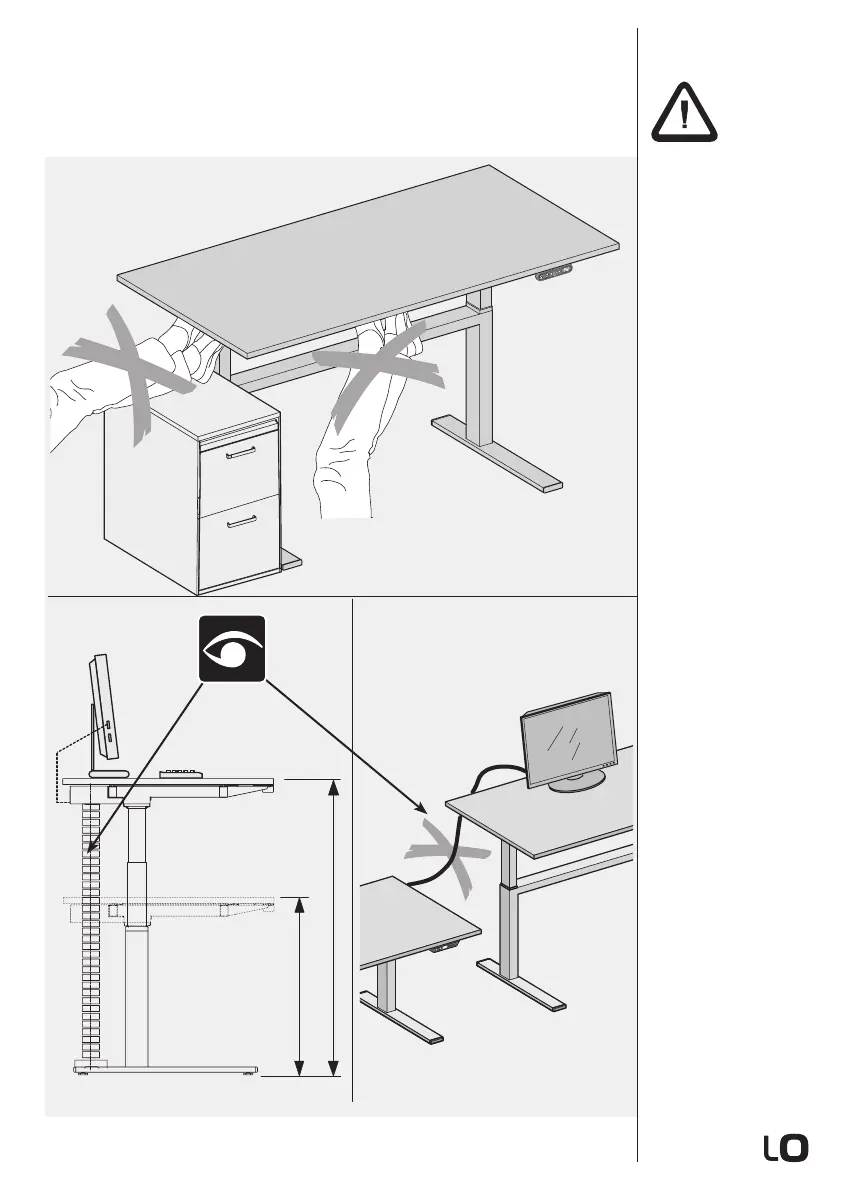 LO