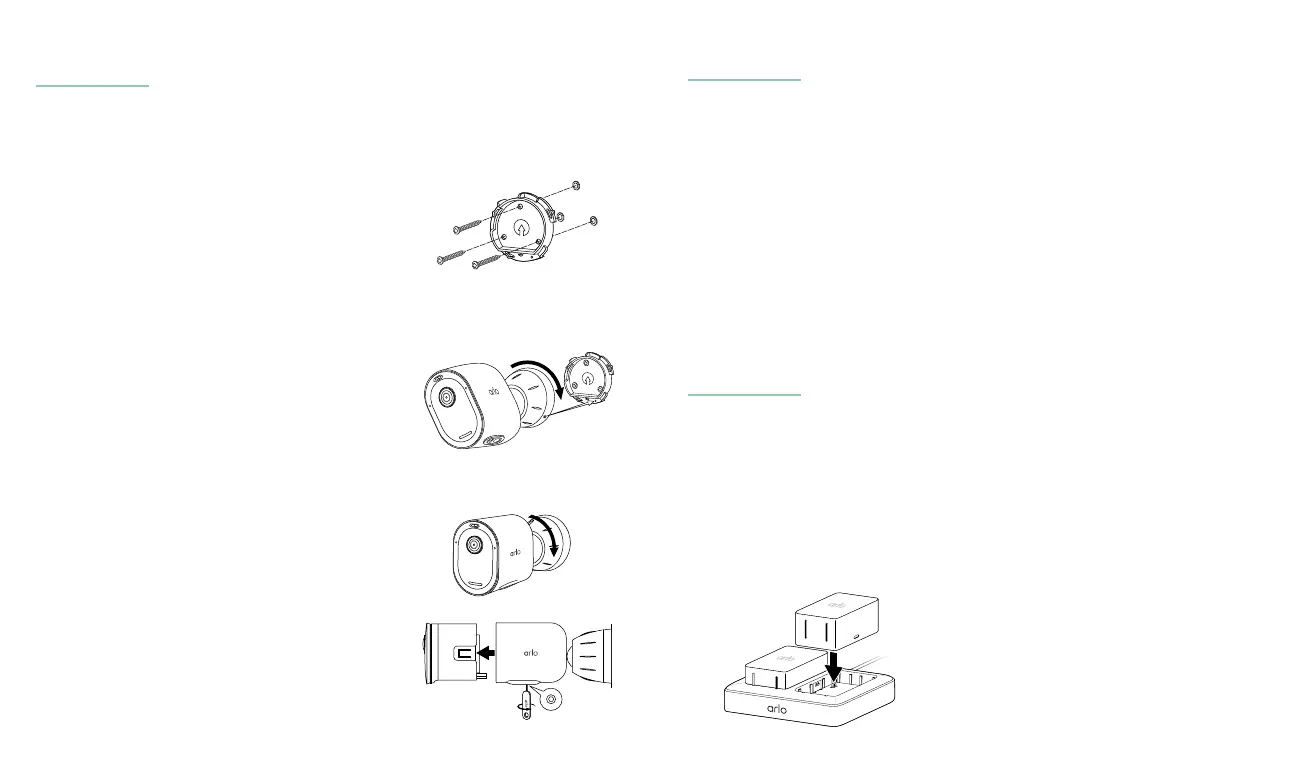 arlo

arlo

arlo

arlo