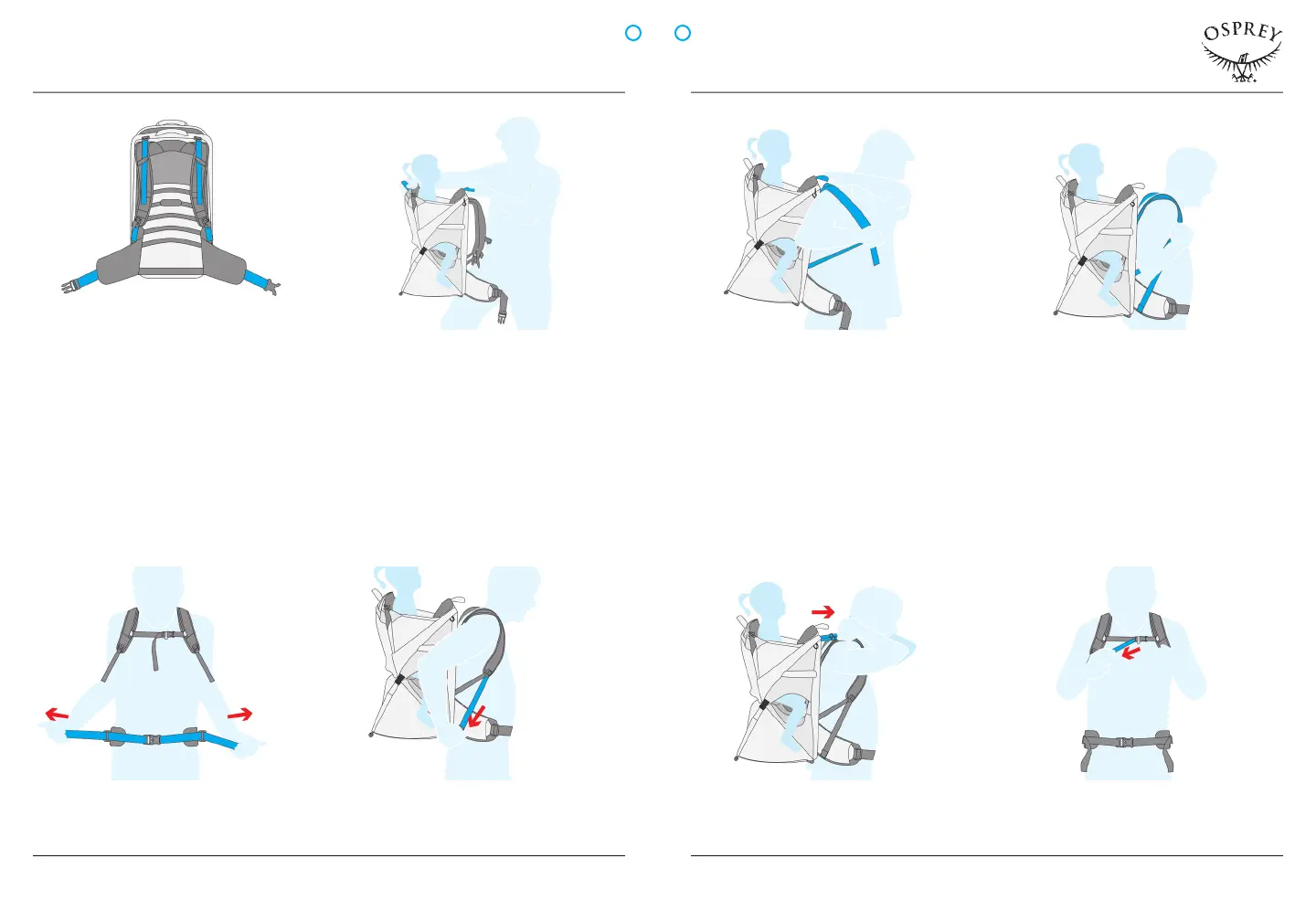 OSPREY