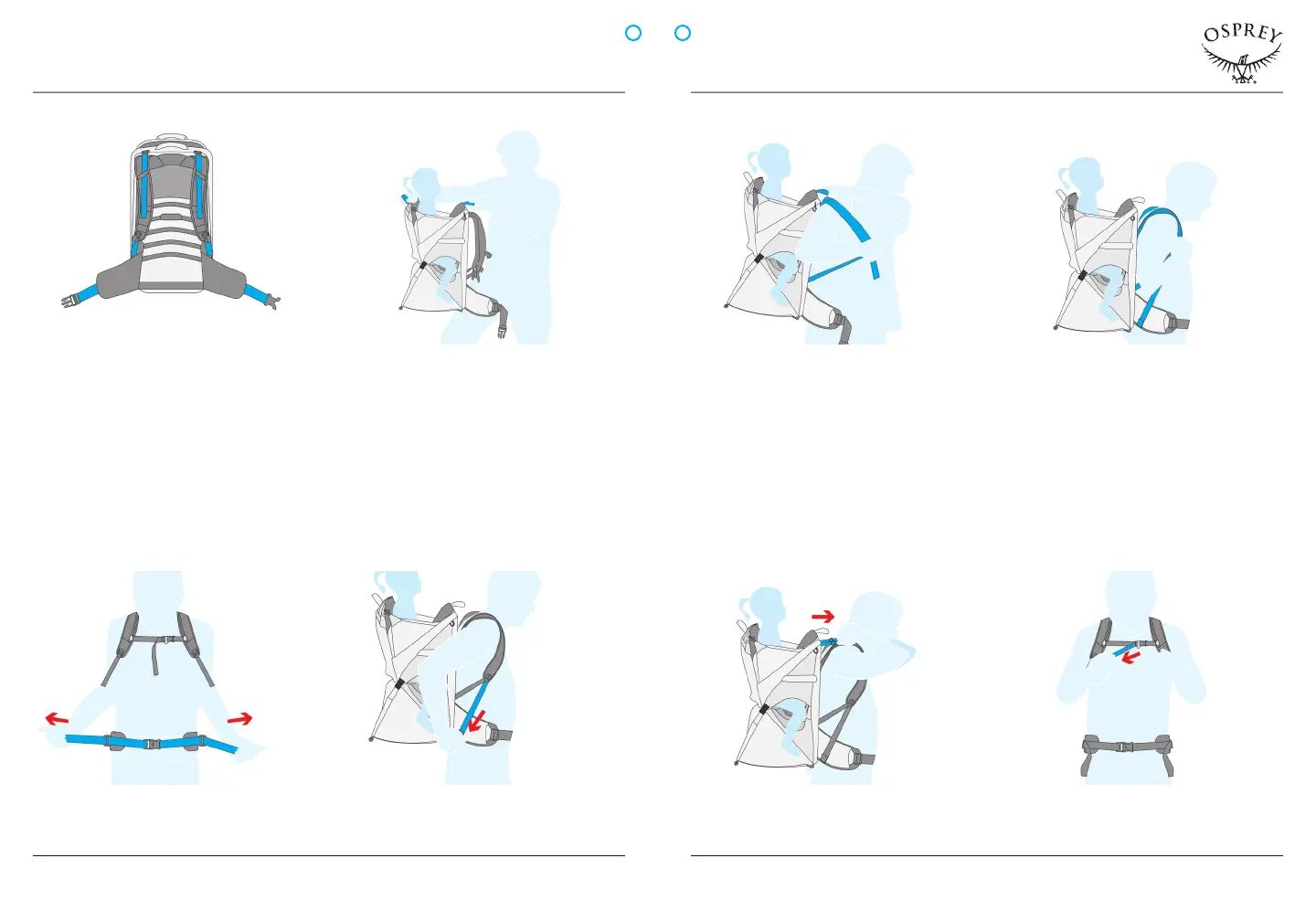 OSPREY