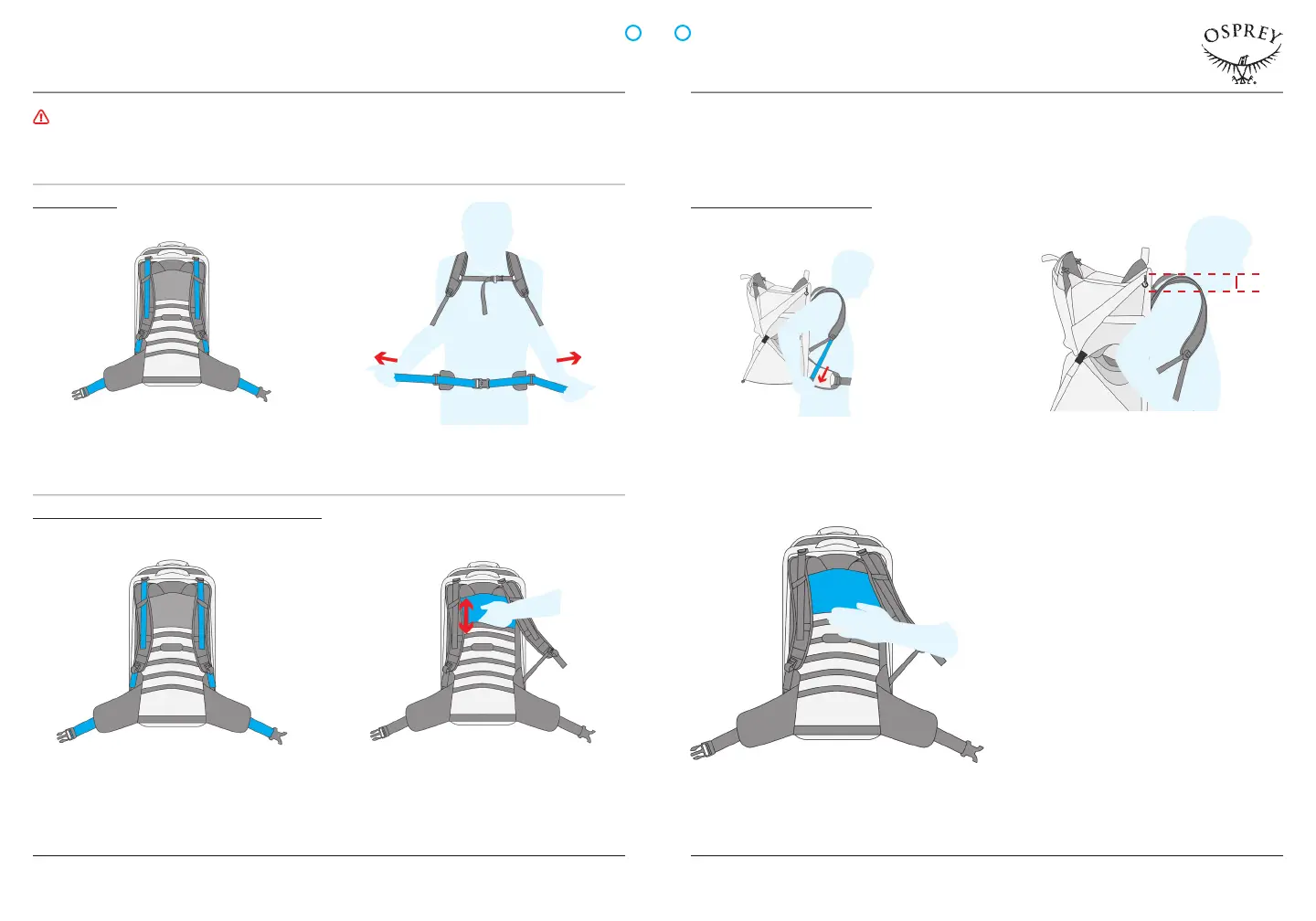 OSPREY