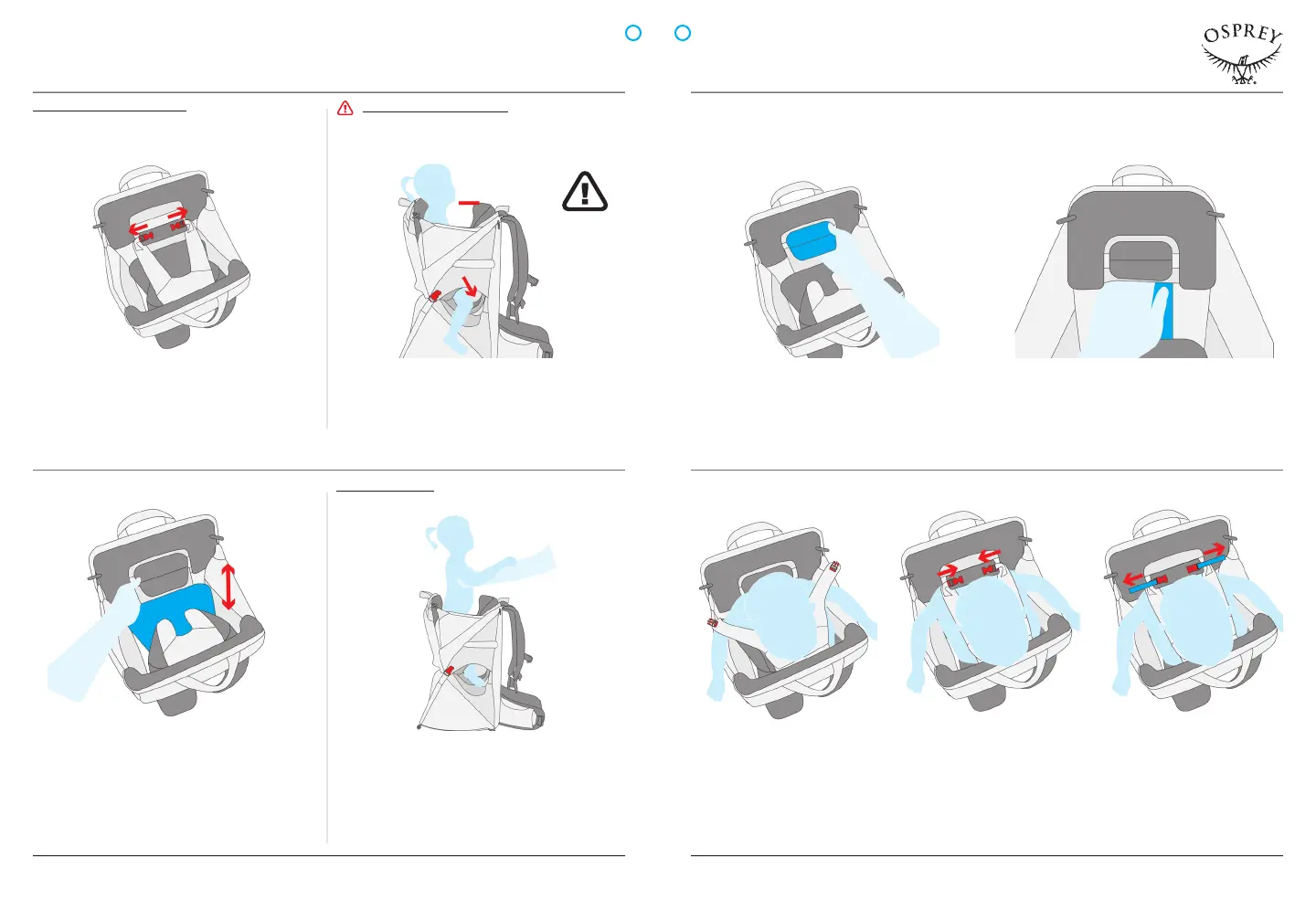 OSPREY