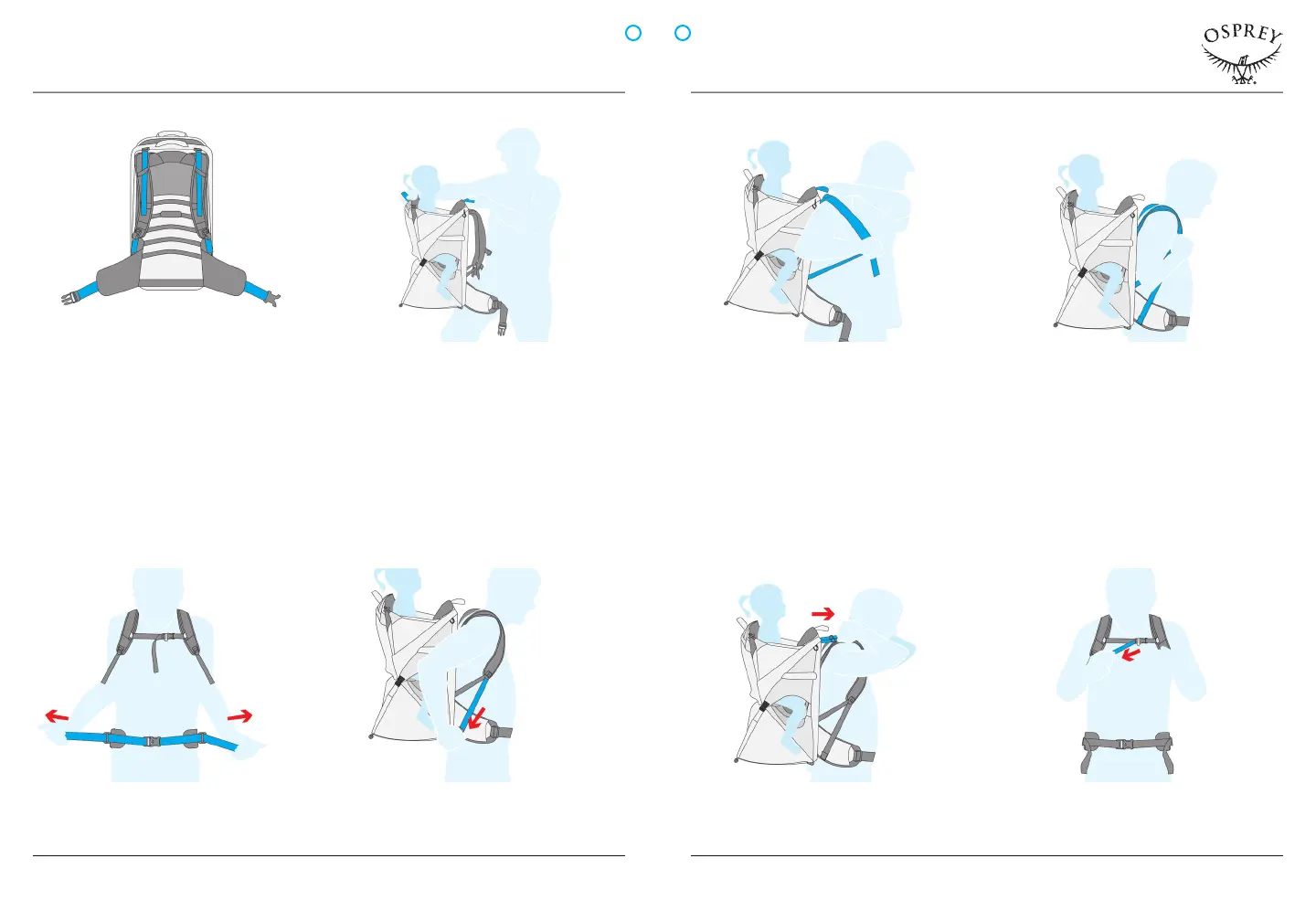 OSPREY