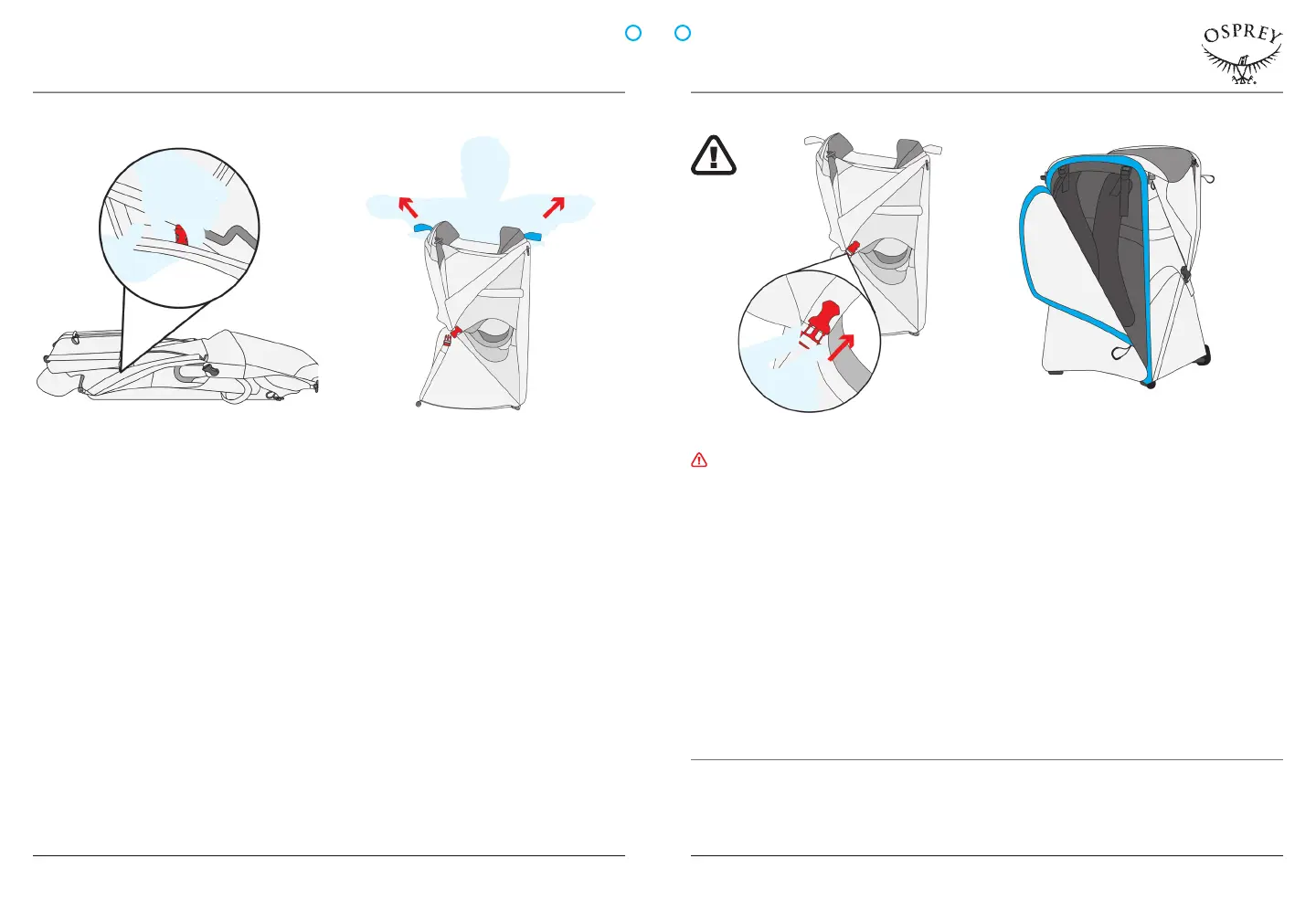 OSPREY