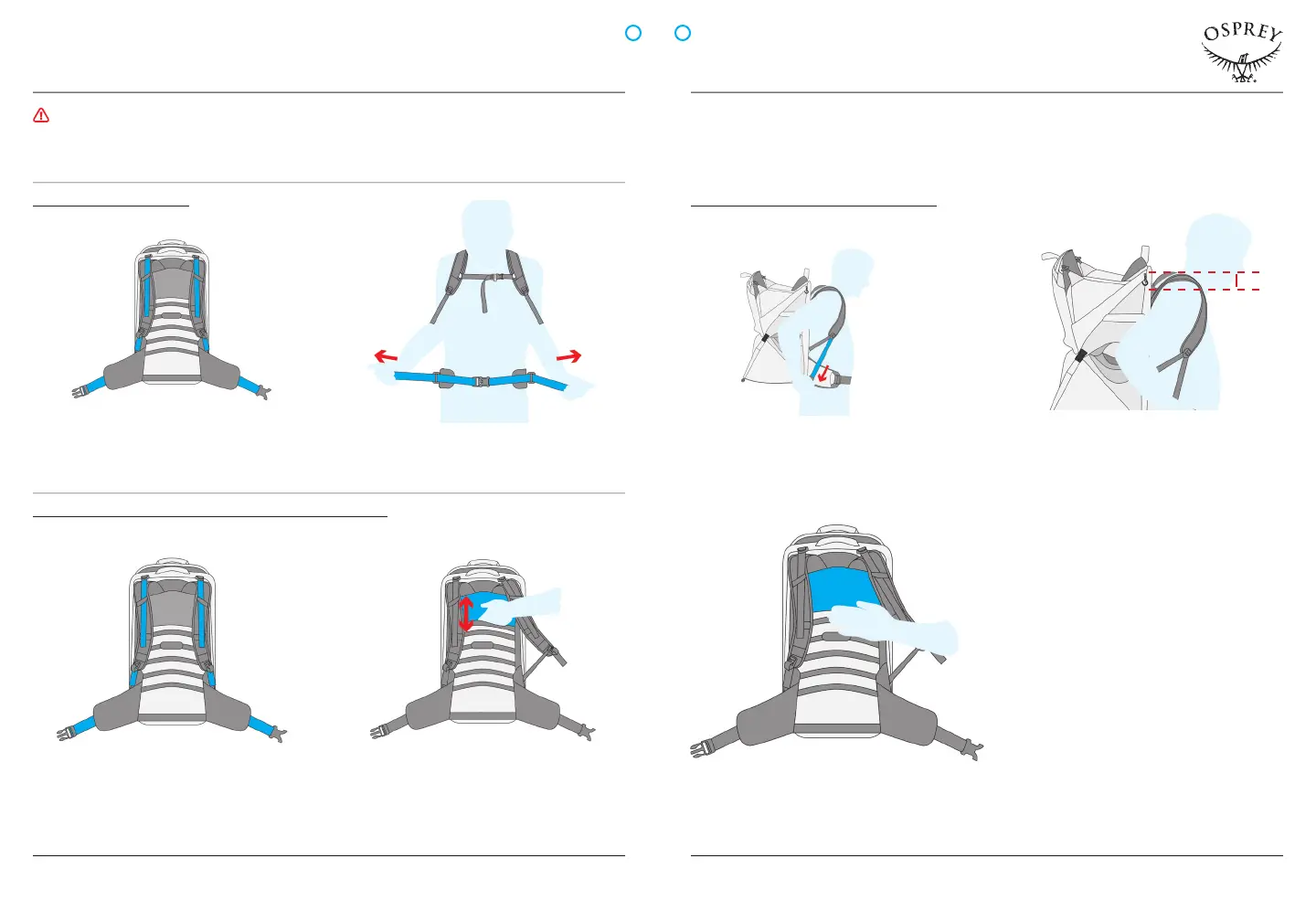 OSPREY