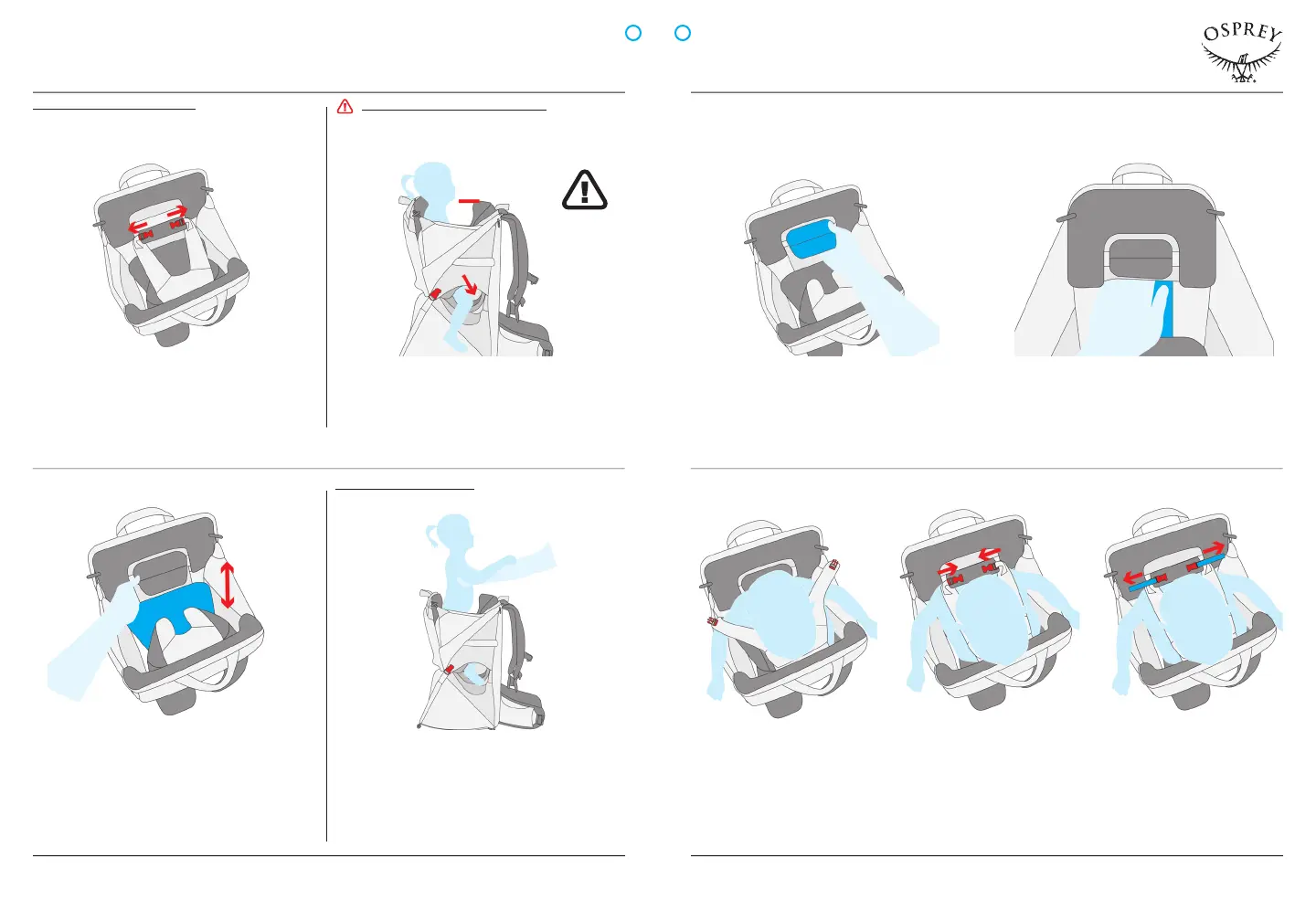 OSPREY