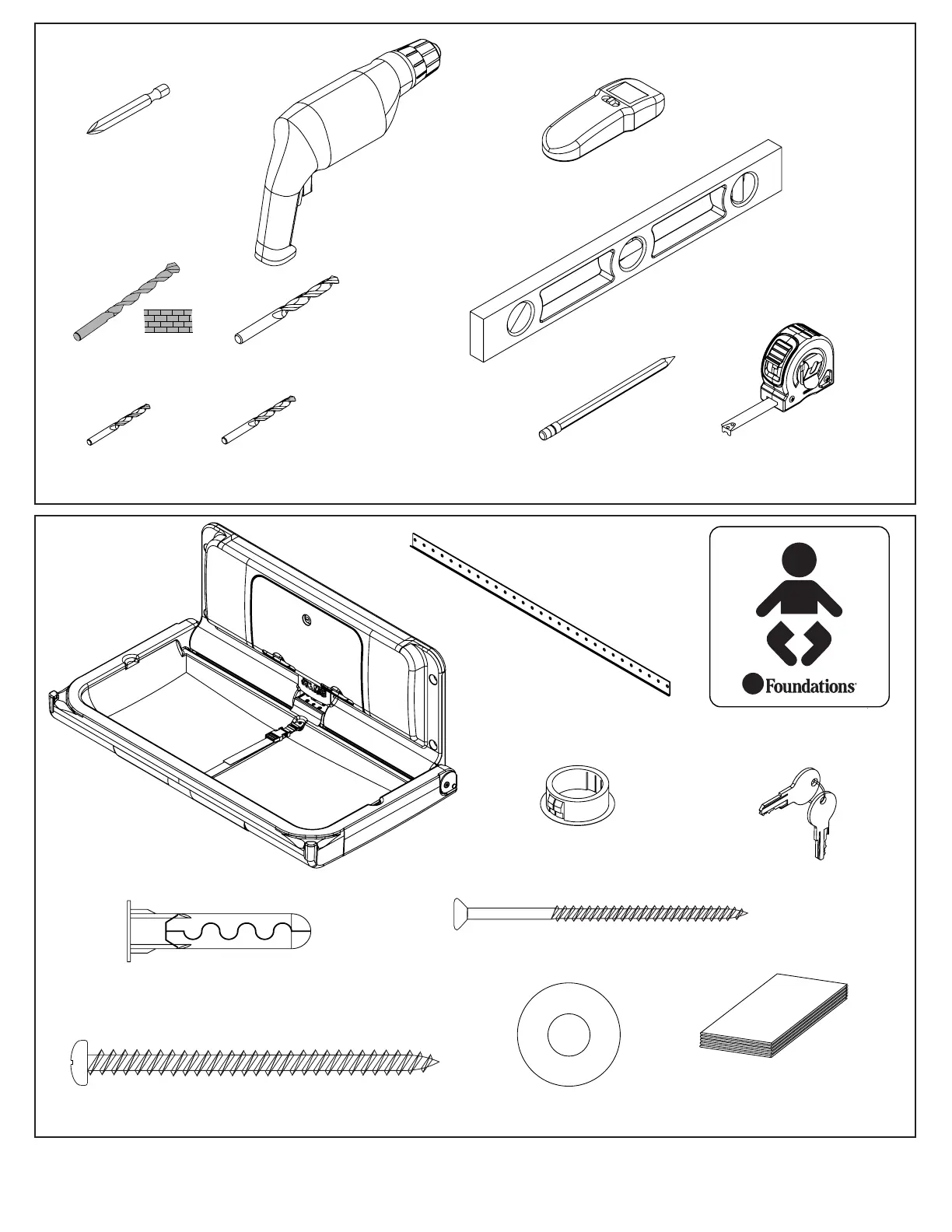 Foundations