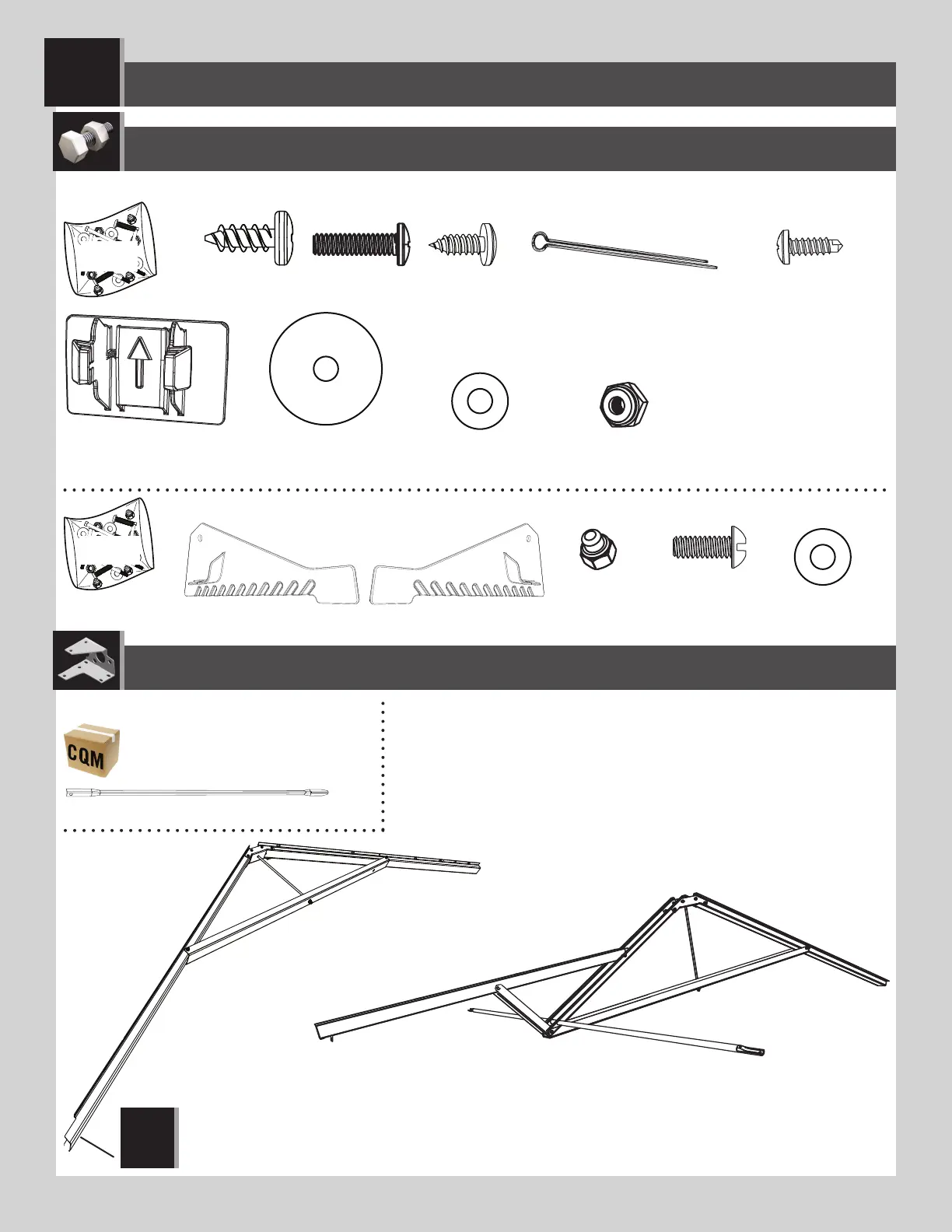 CQM