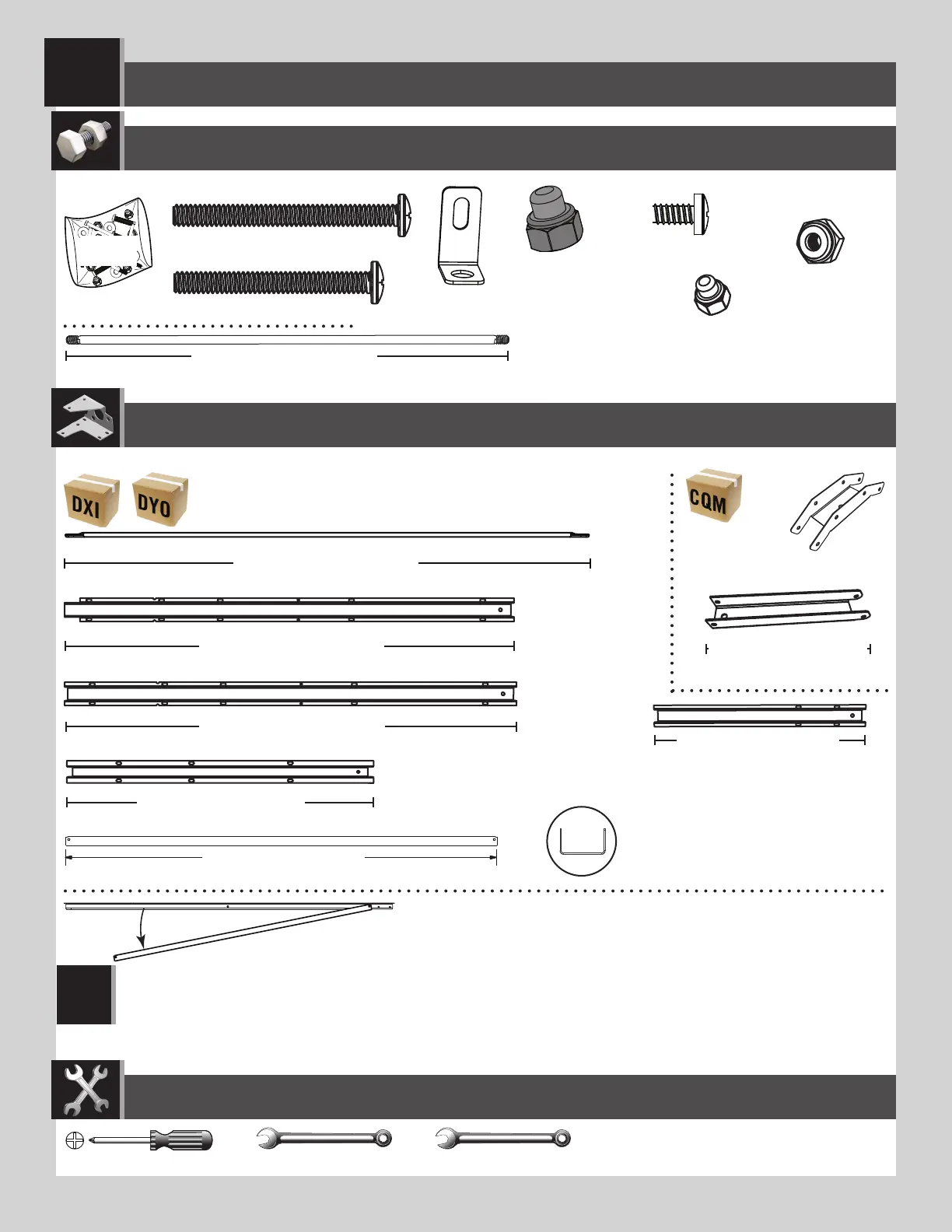 DXI

DYO

CQM