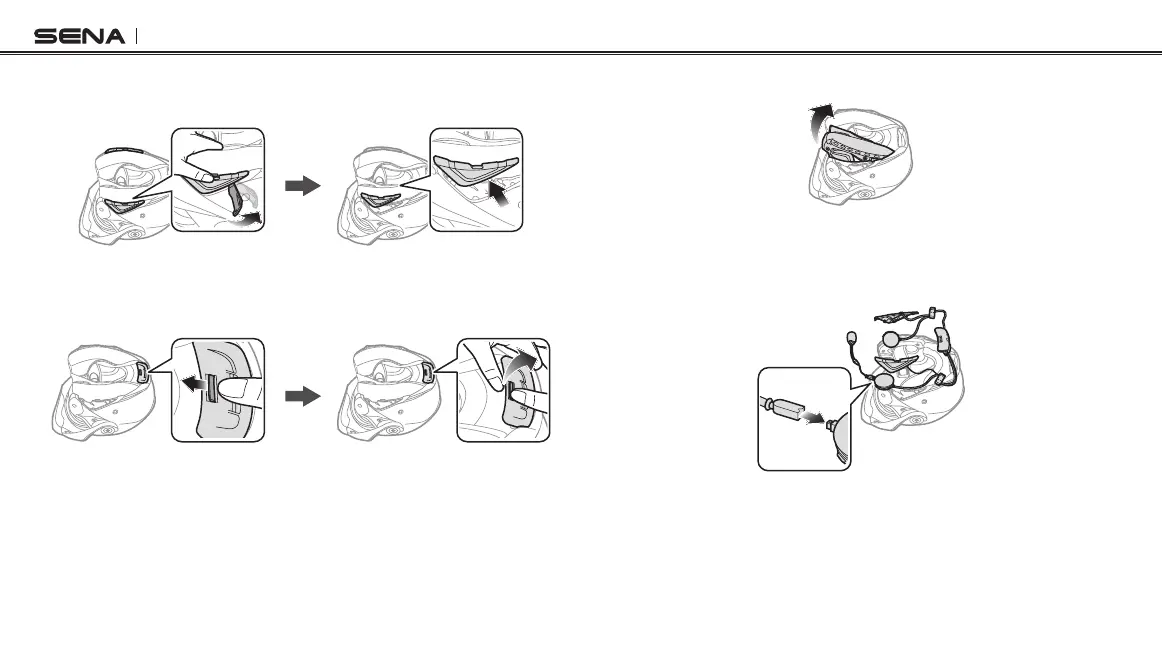 SENA