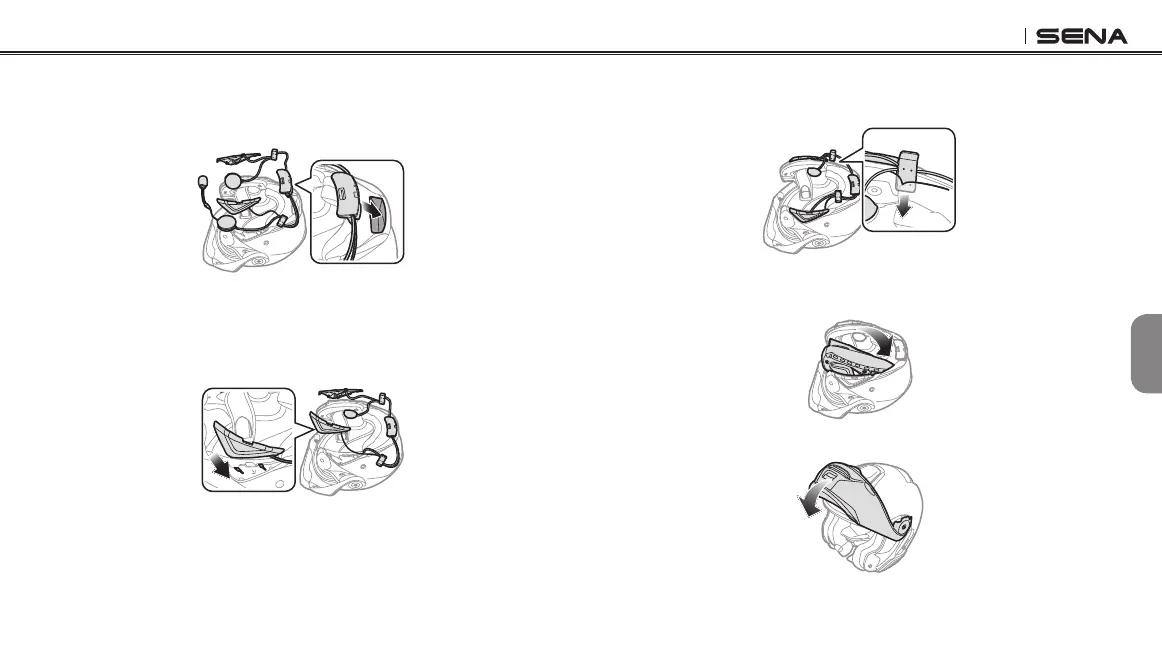 SENA