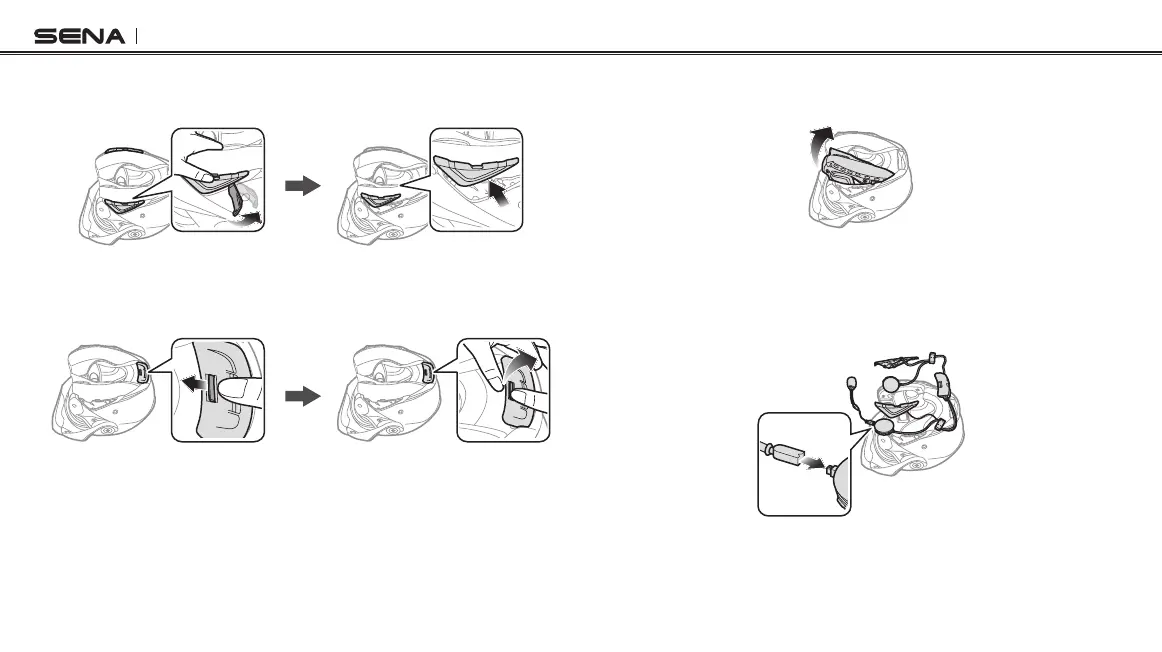 SENA