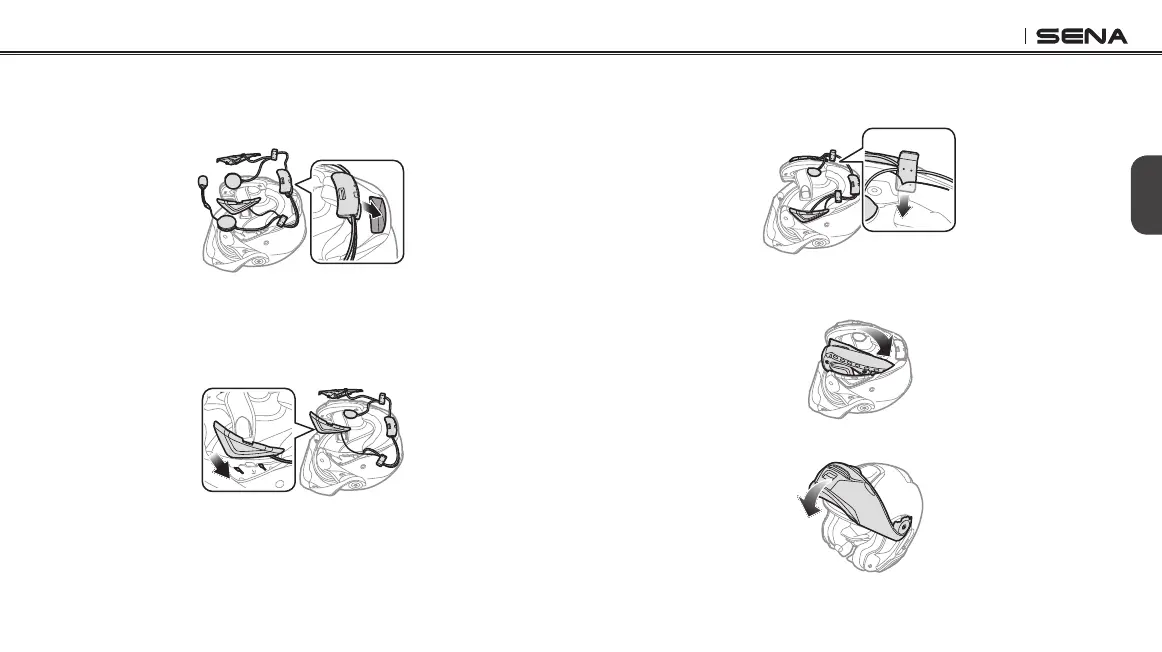 SENA